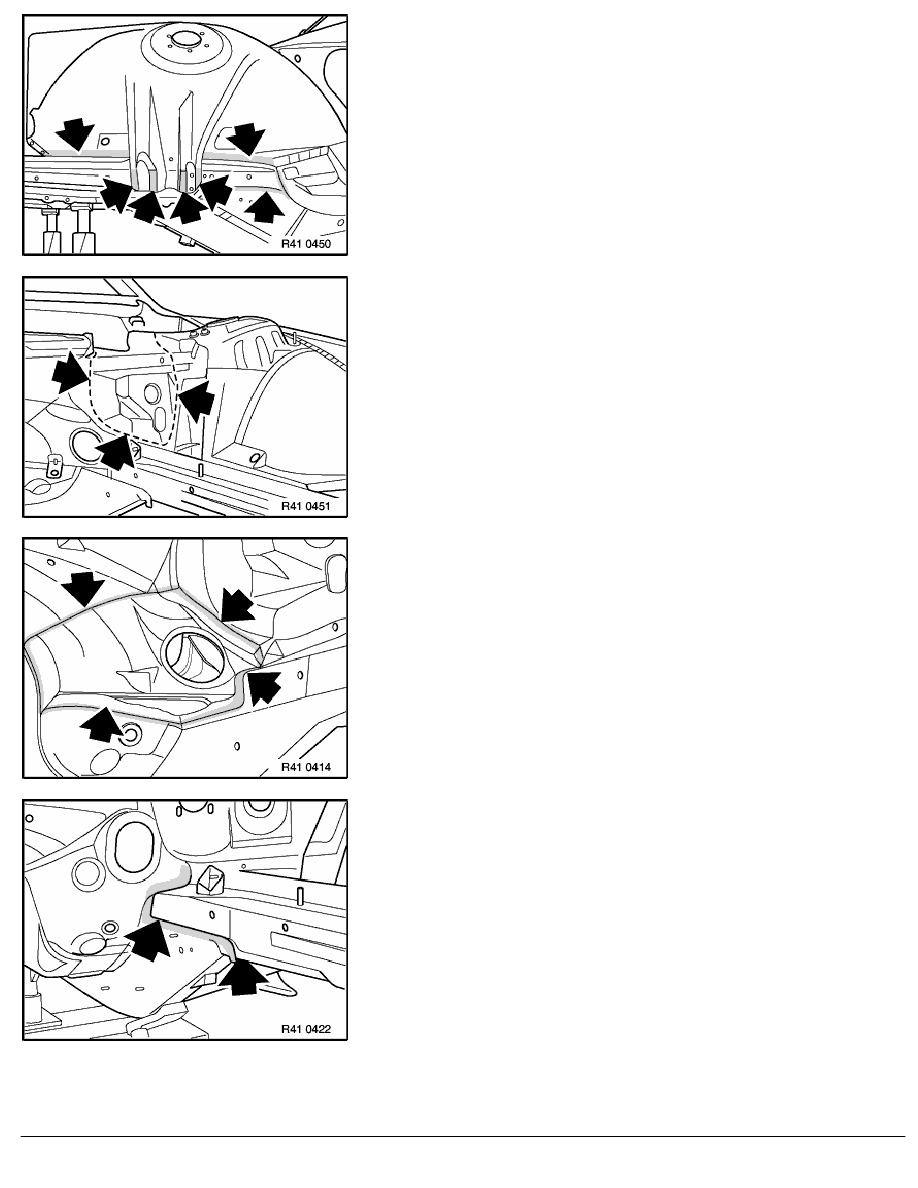 R41 0450

R41 0451

R41 0414

R41 0422