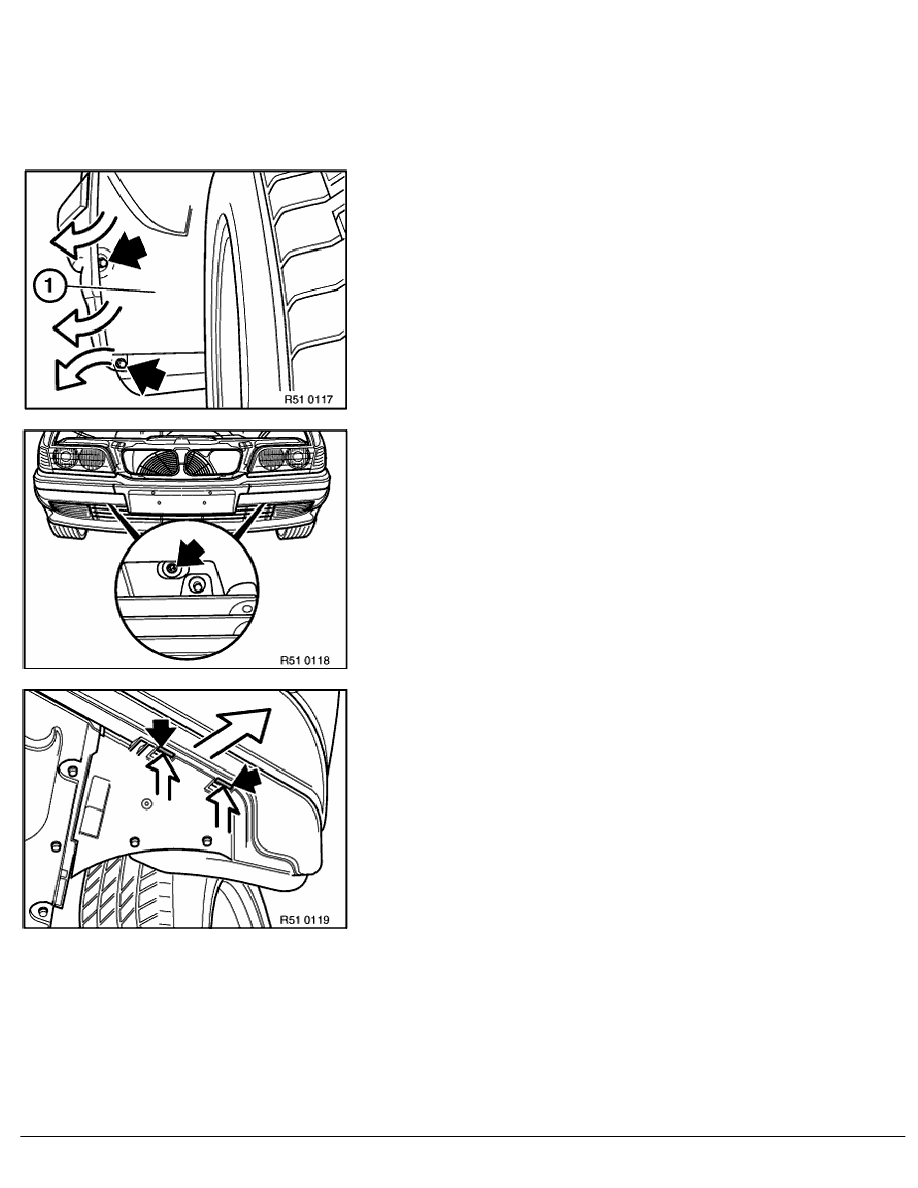 1

R51 0117

R51 0118

R51 0119