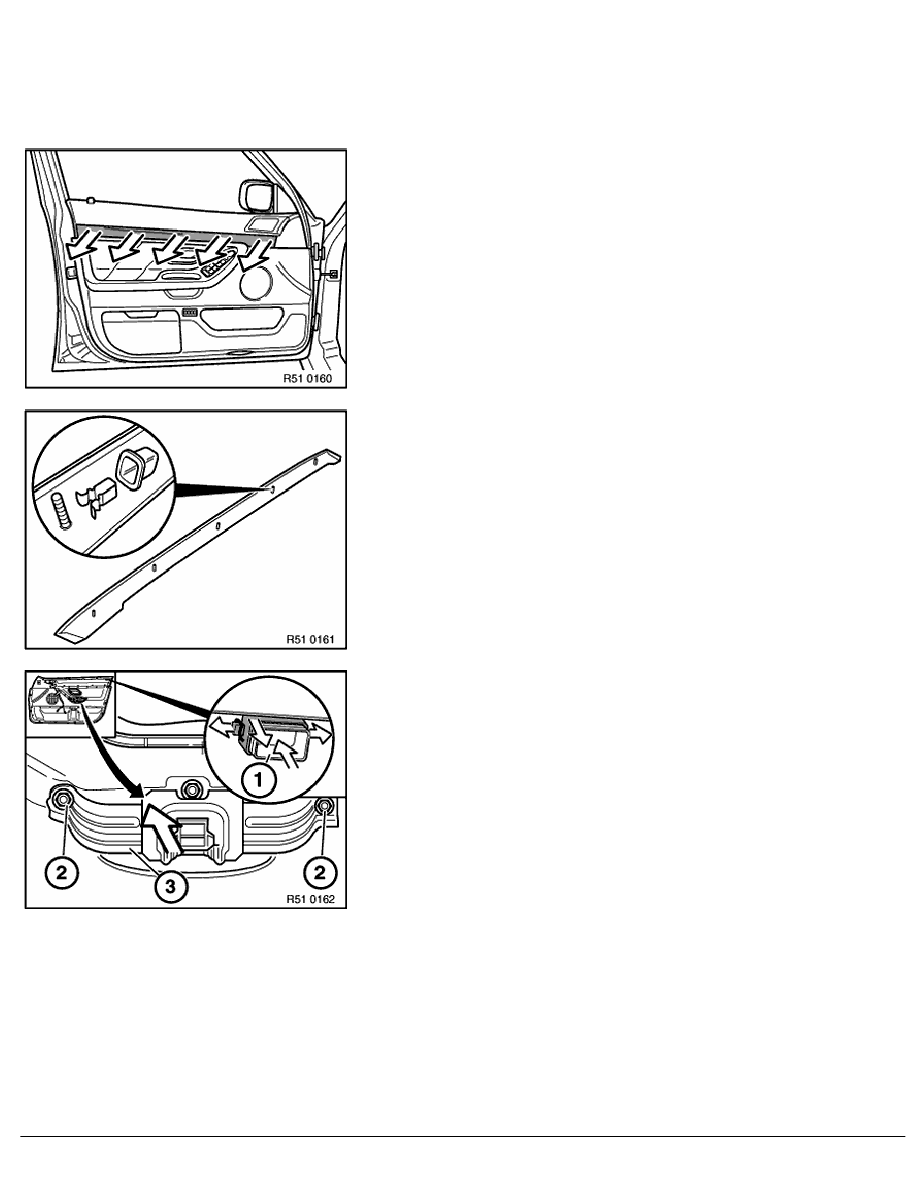 R51 0160

R51 0161

1

2

3

2

R51 0162