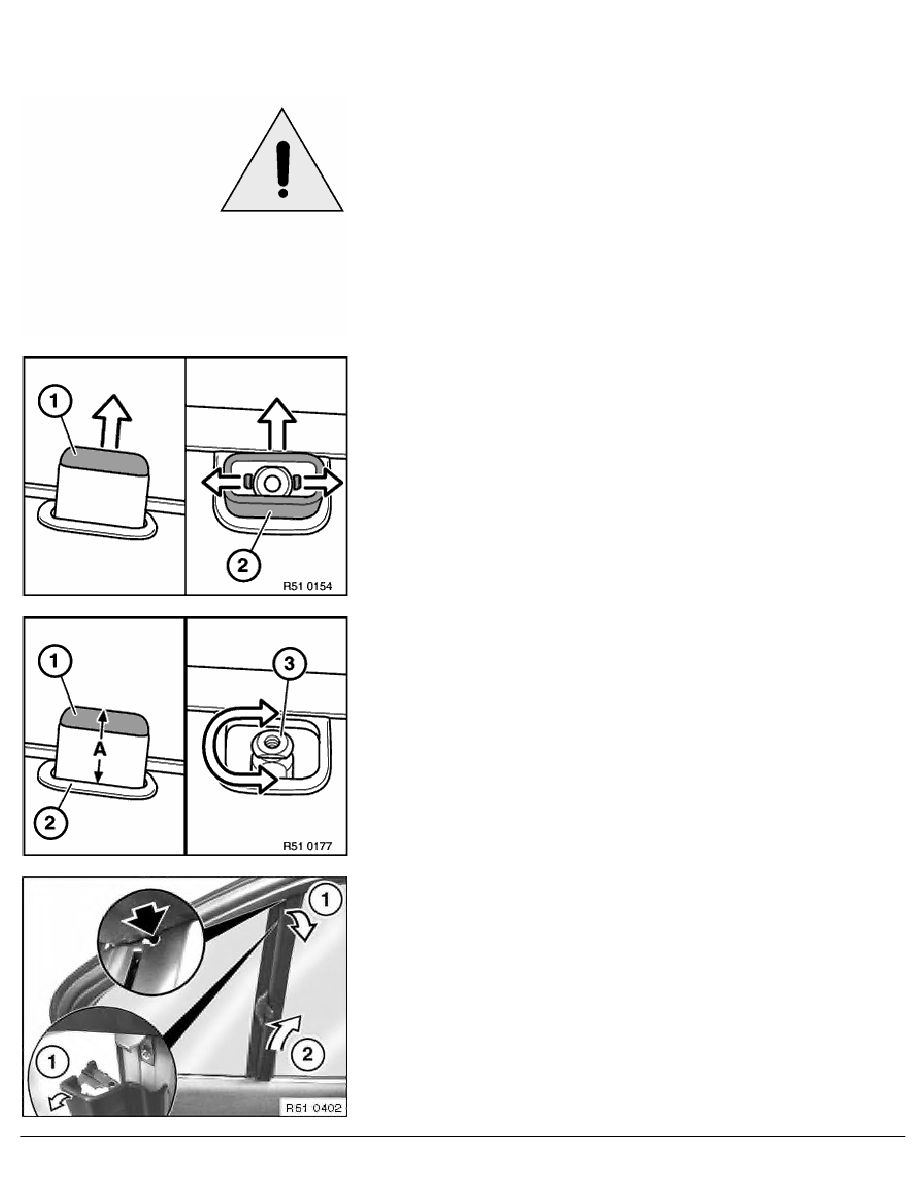 1

2

R51 0154

1

A

2

3

R51 0177

1

1

2

R51 0402