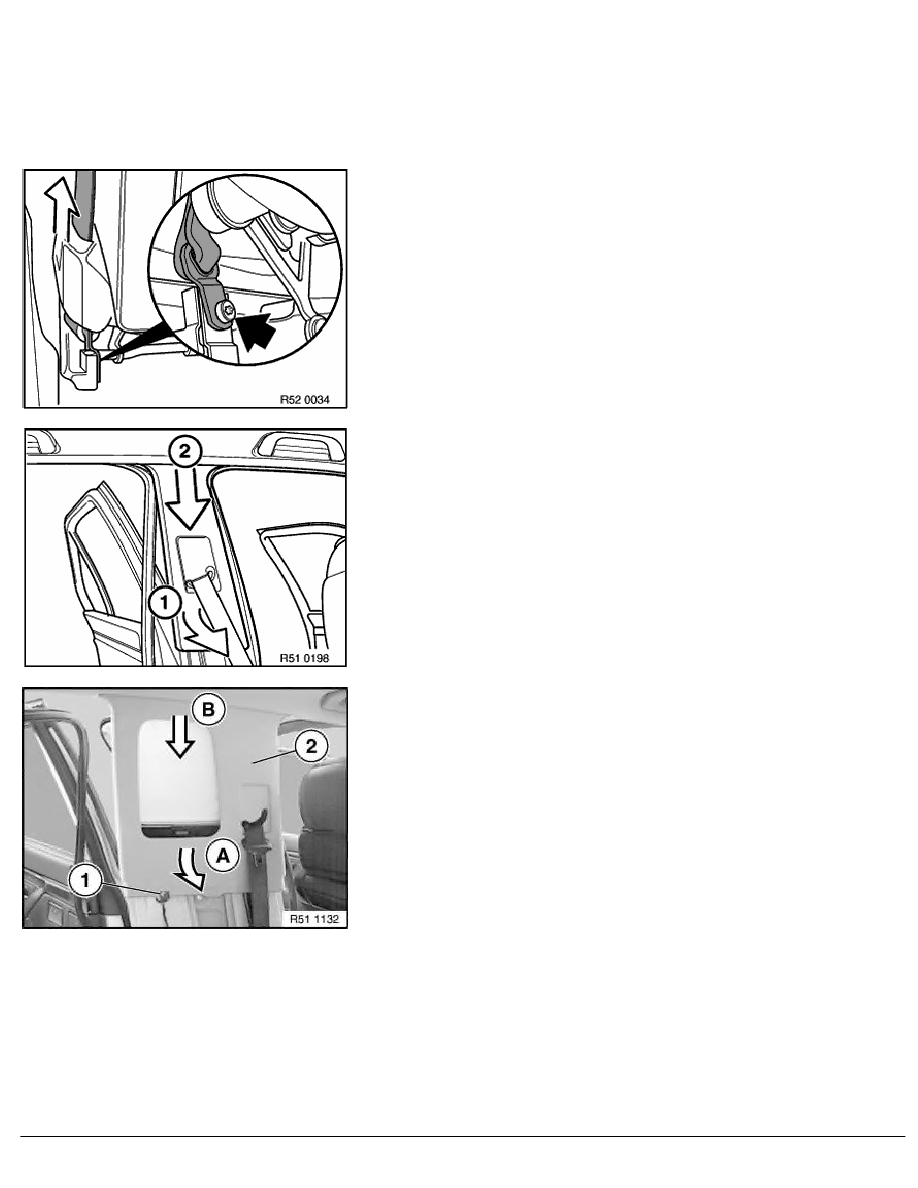 R52 0034

2
1
R51 0198

B
2
A
1
R51 1132