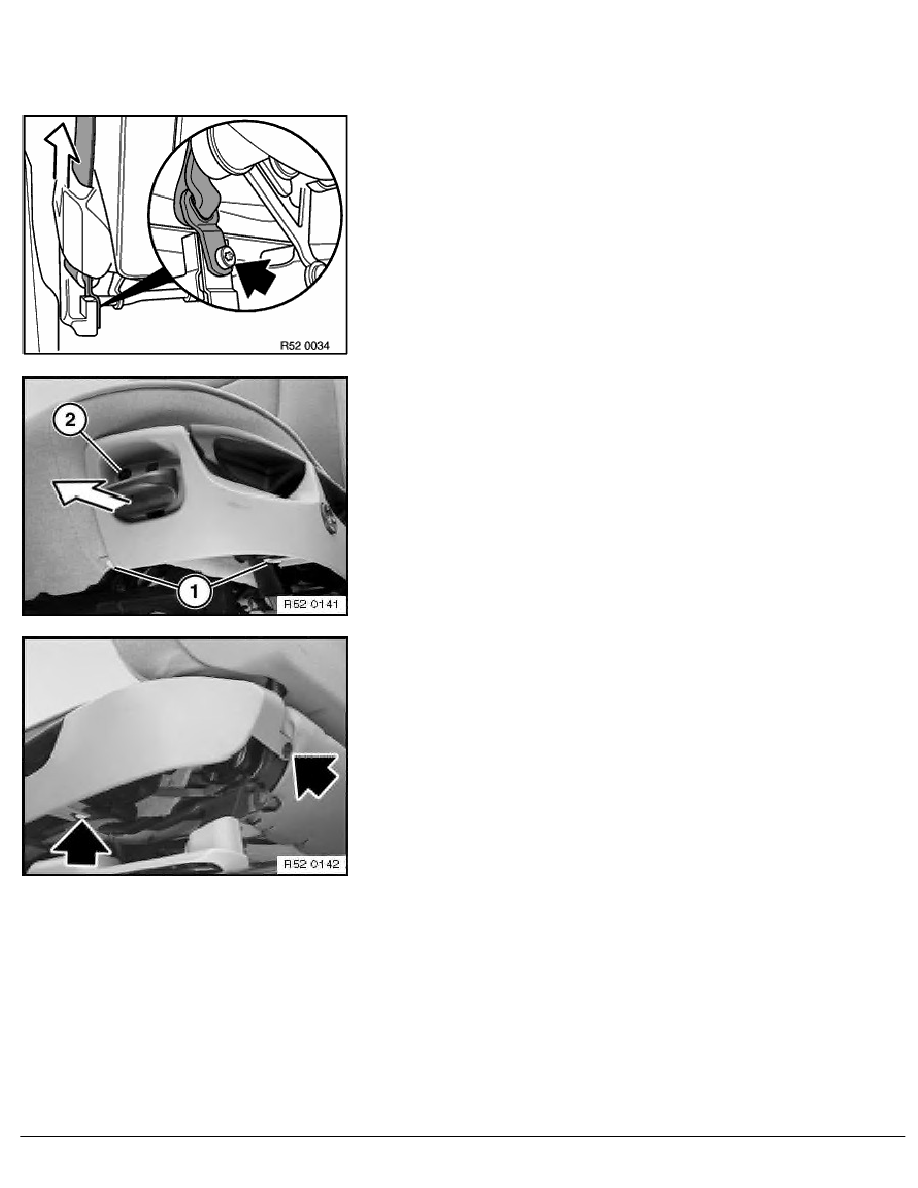 R52 0034

2

1

R52 0141

R52 0142