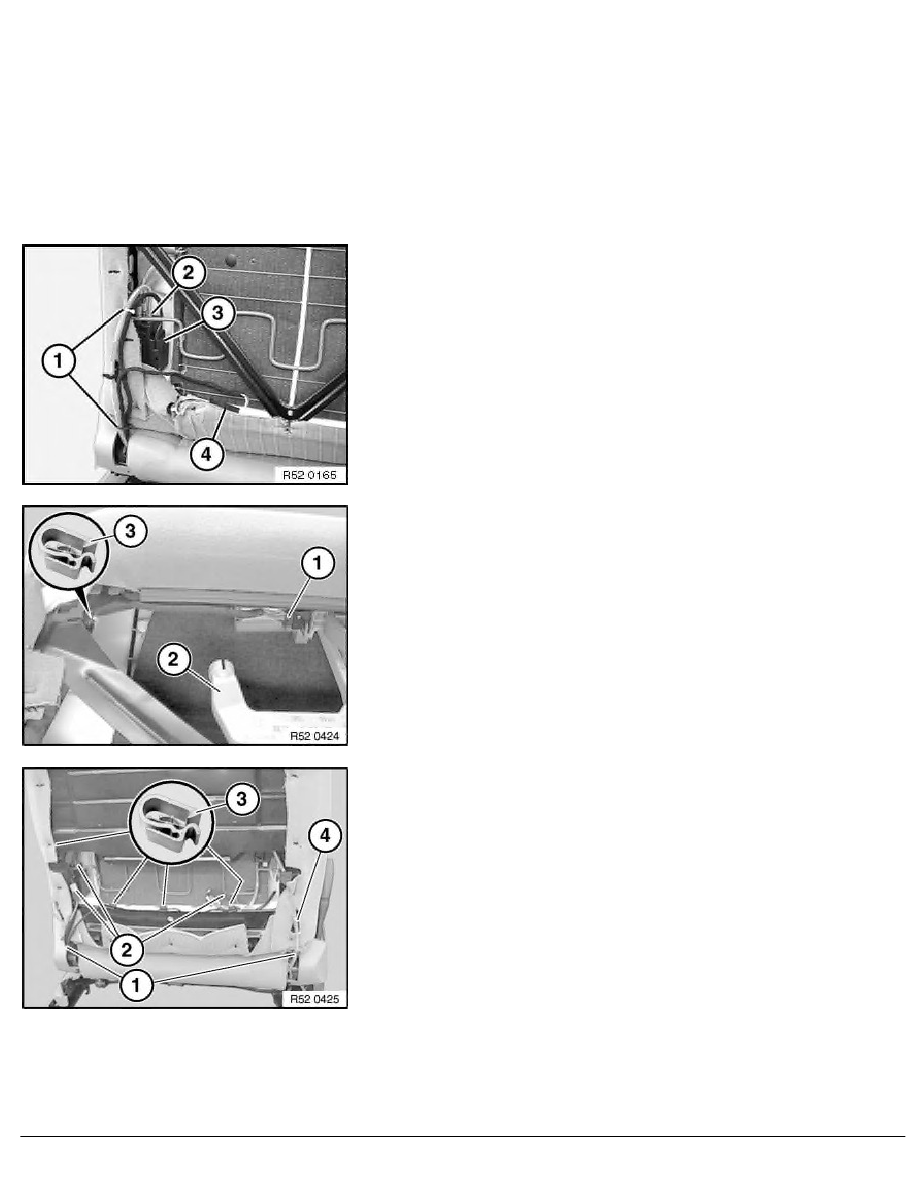 2
3
1
4
R52 0165

3
1
2
R52 0424

3
4
2
1
R52 0425