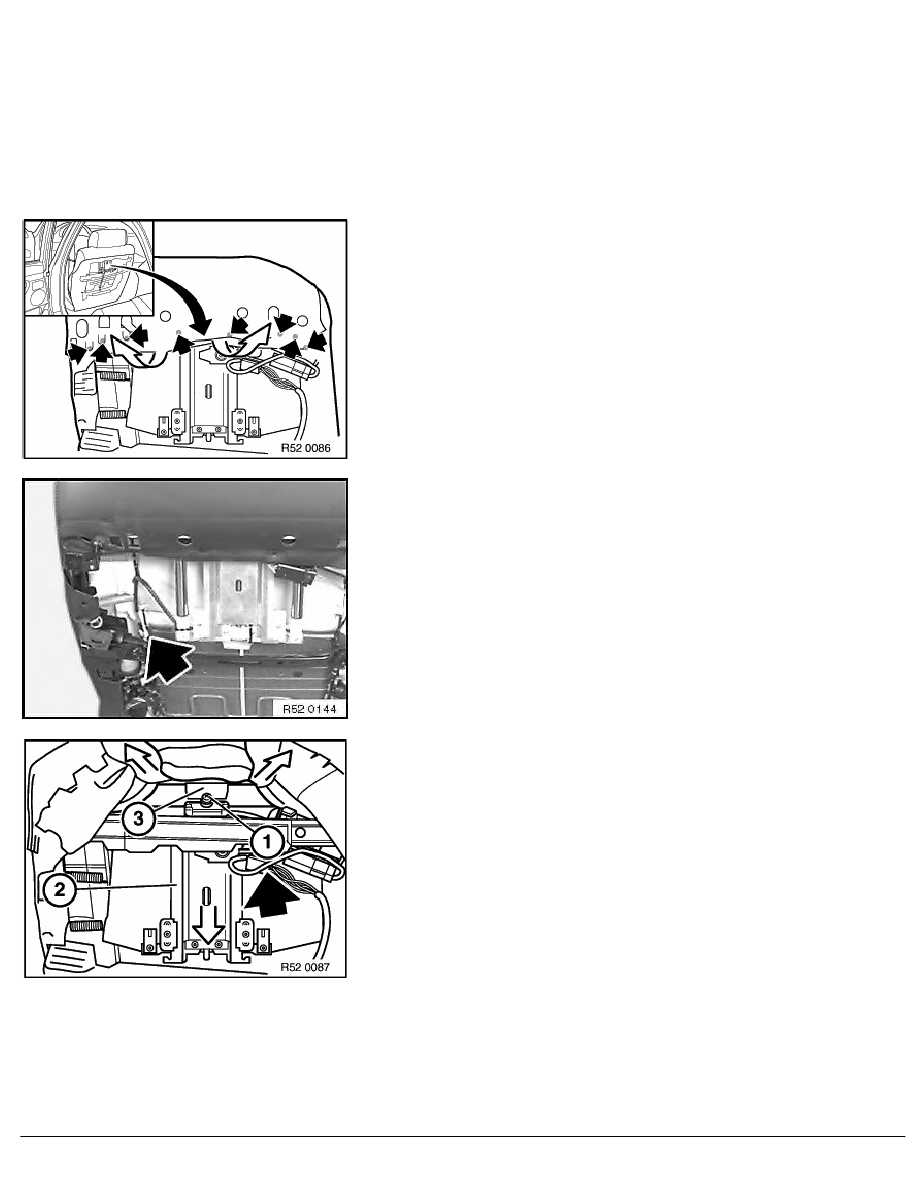 R52 0086

R52 0144

3
1
2
R52 0087