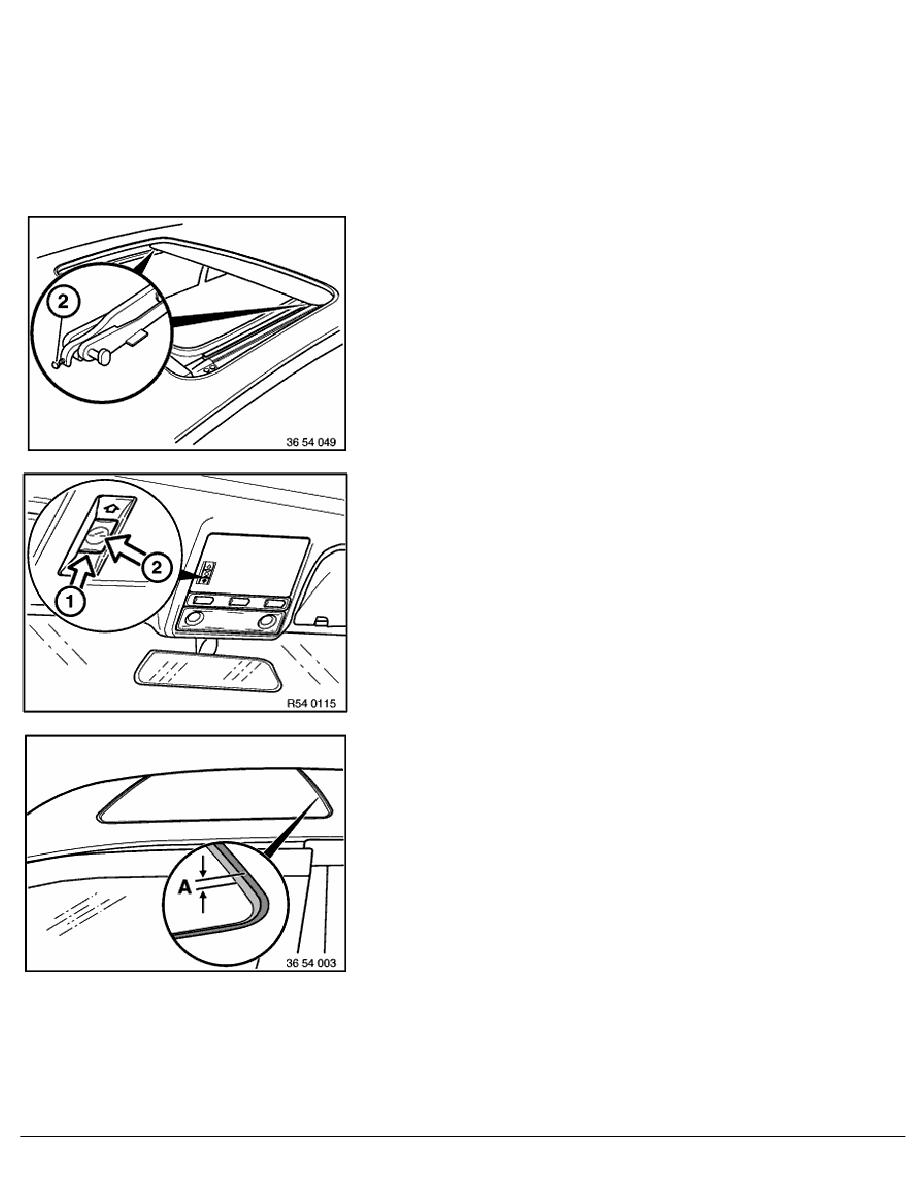 2

36 54 049

1

2

R54 0115

A

36 54 003