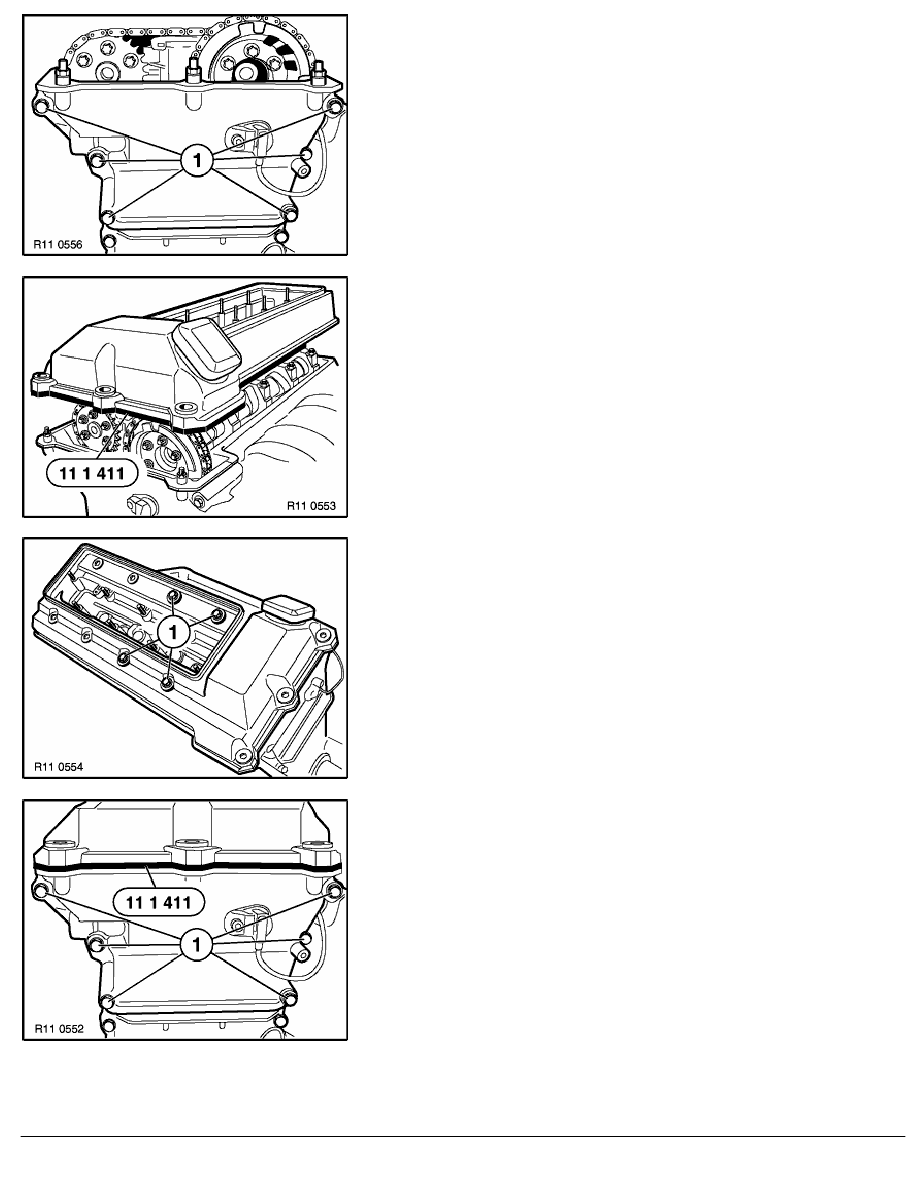 1

R11 0556

11 1 411

R11 0553

1

R11 0554

11 1 411

1

R11 0552