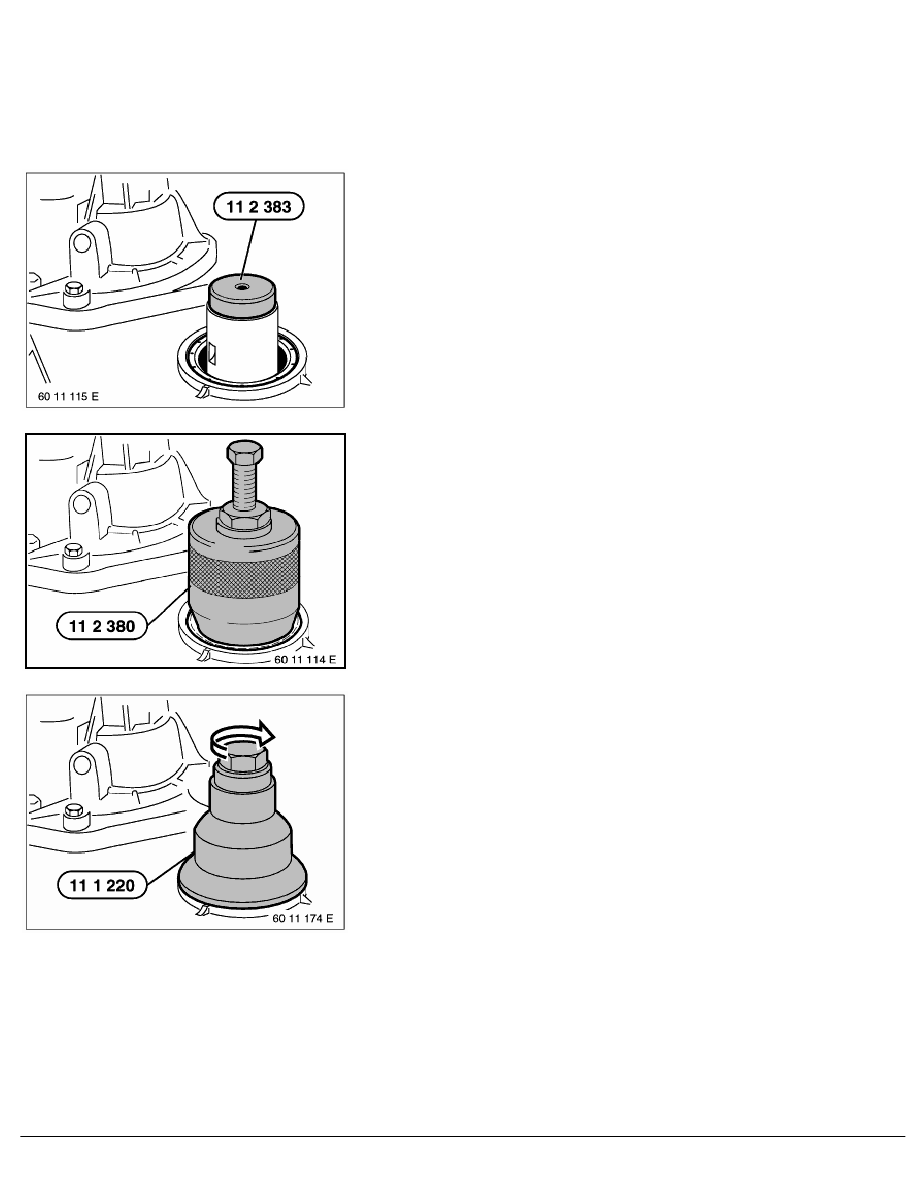 11 2 383

60 11 115 E

11 2 380

60 11 114 E

11 1 220

60 11 174 E