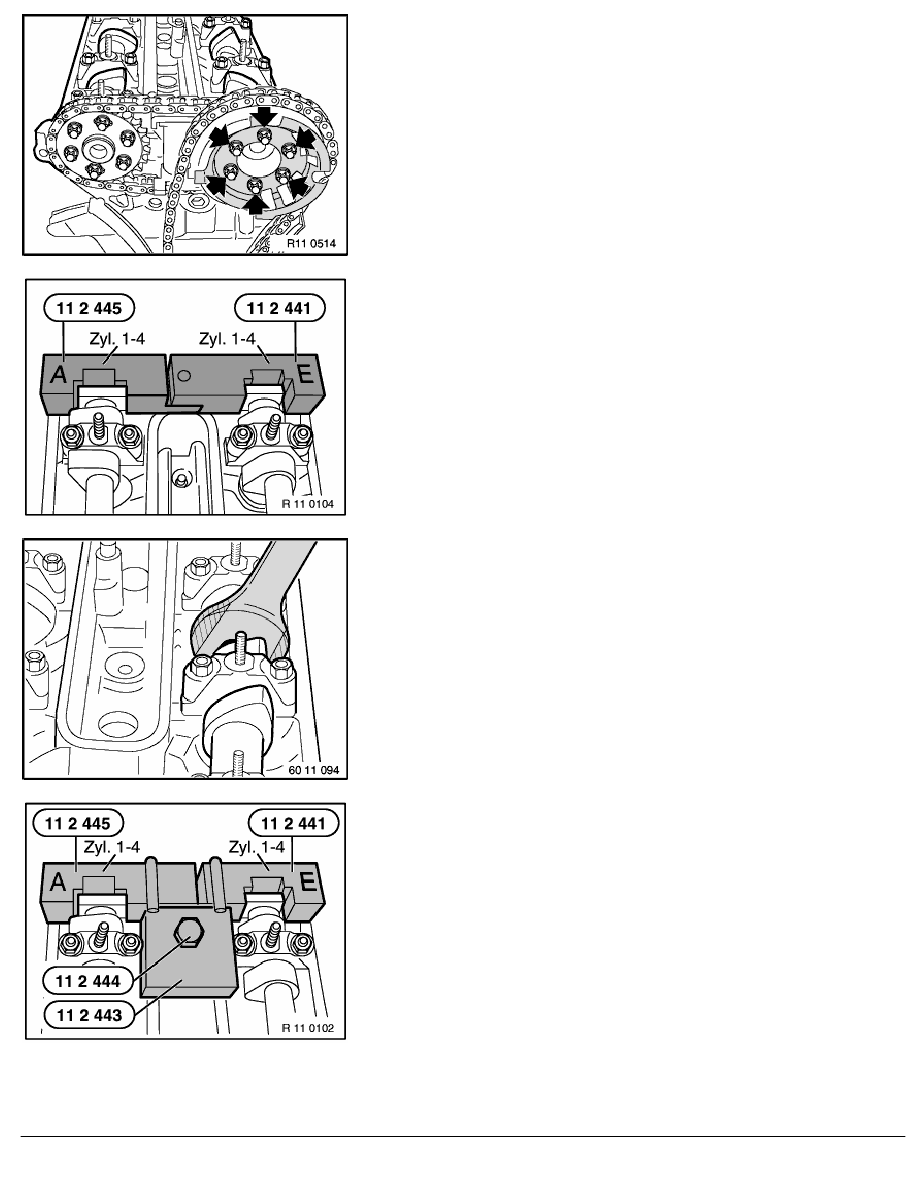 R11 0514

11 2 445
11 2 441
Zyl. 1-4
Zyl. 1-4
A
E
IR 11 0104

60 11 094

11 2 445
11 2 441
Zyl. 1-4
Zyl. 1-4
A
E
11 2 444
11 2 443
IR 11 0102