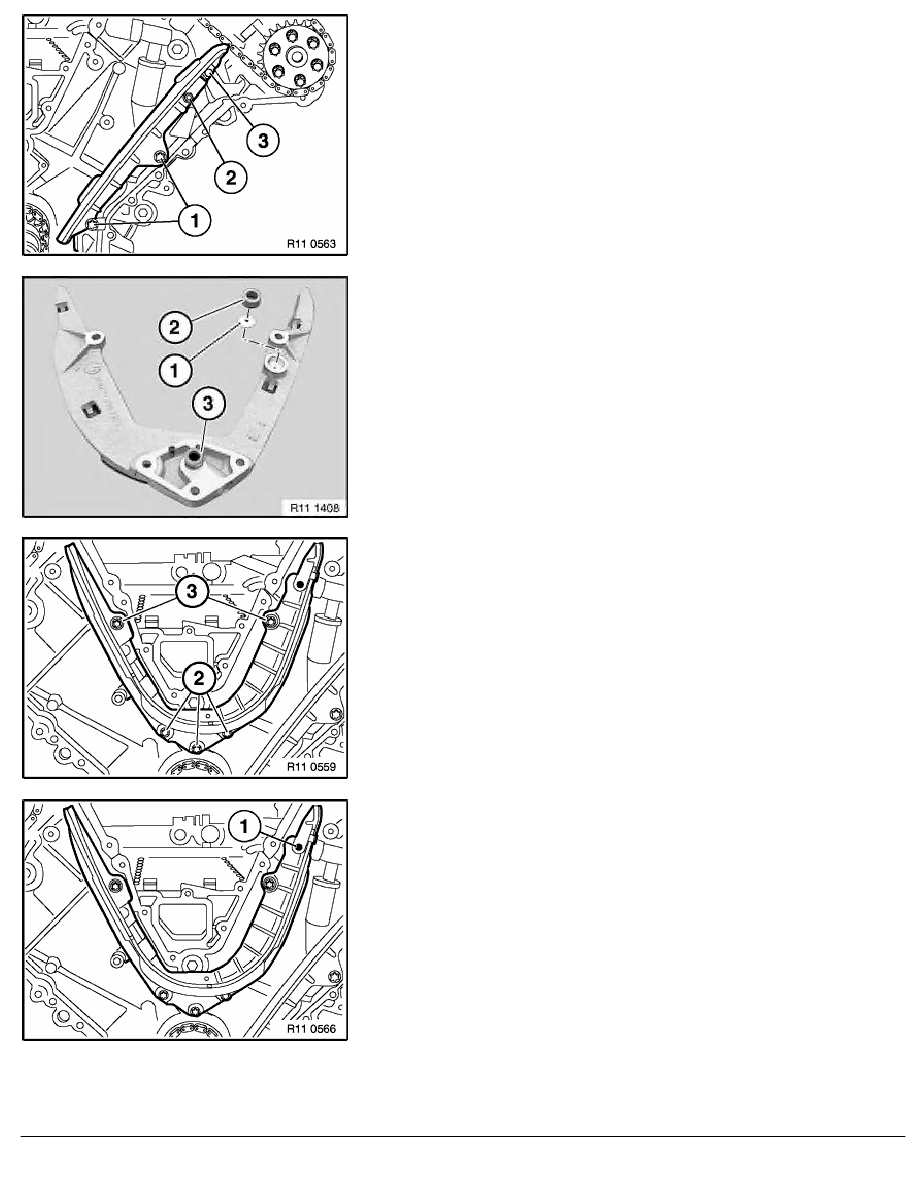 3
2
1
R11 0563

2
1
3
R11 1408

3
2
R11 0559

1
R11 0566