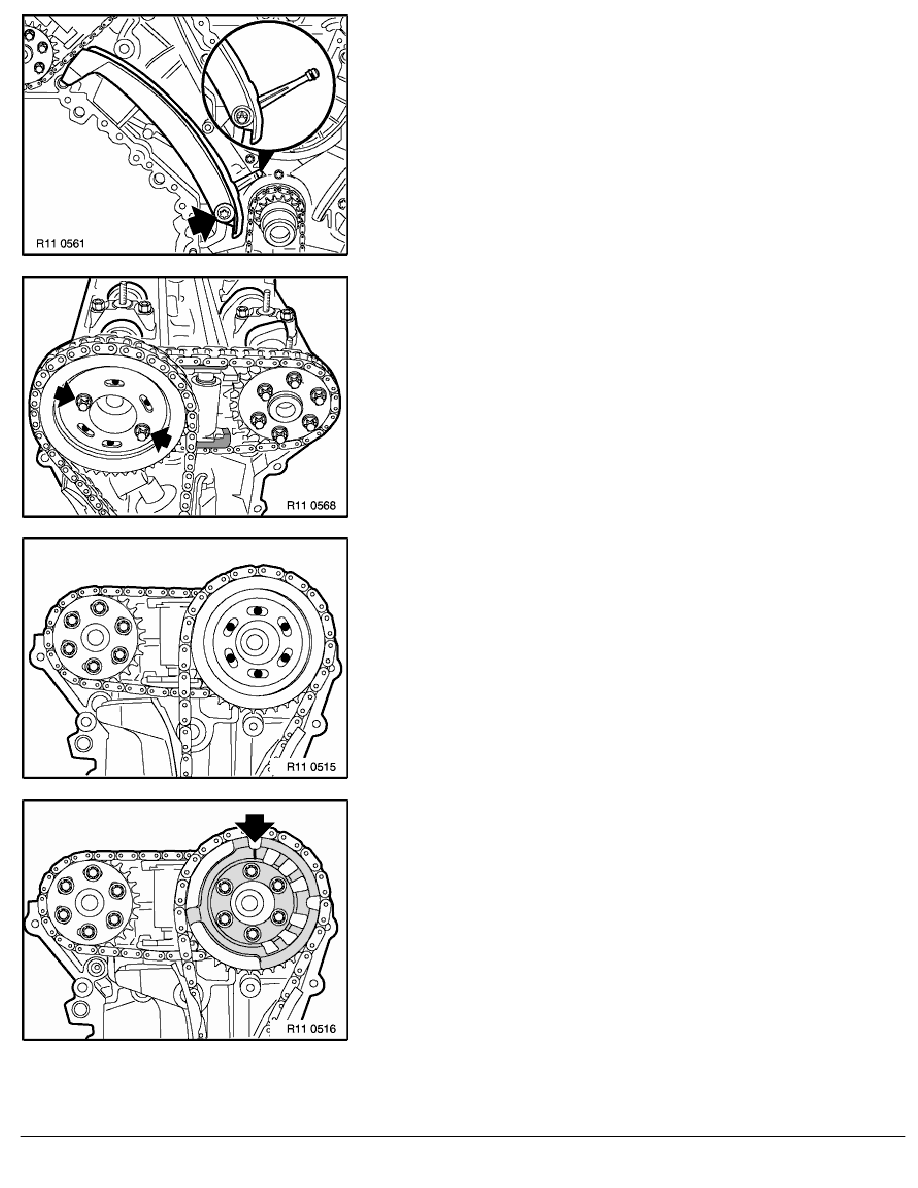 R11 0561

R11 0568

R11 0515

R11 0516