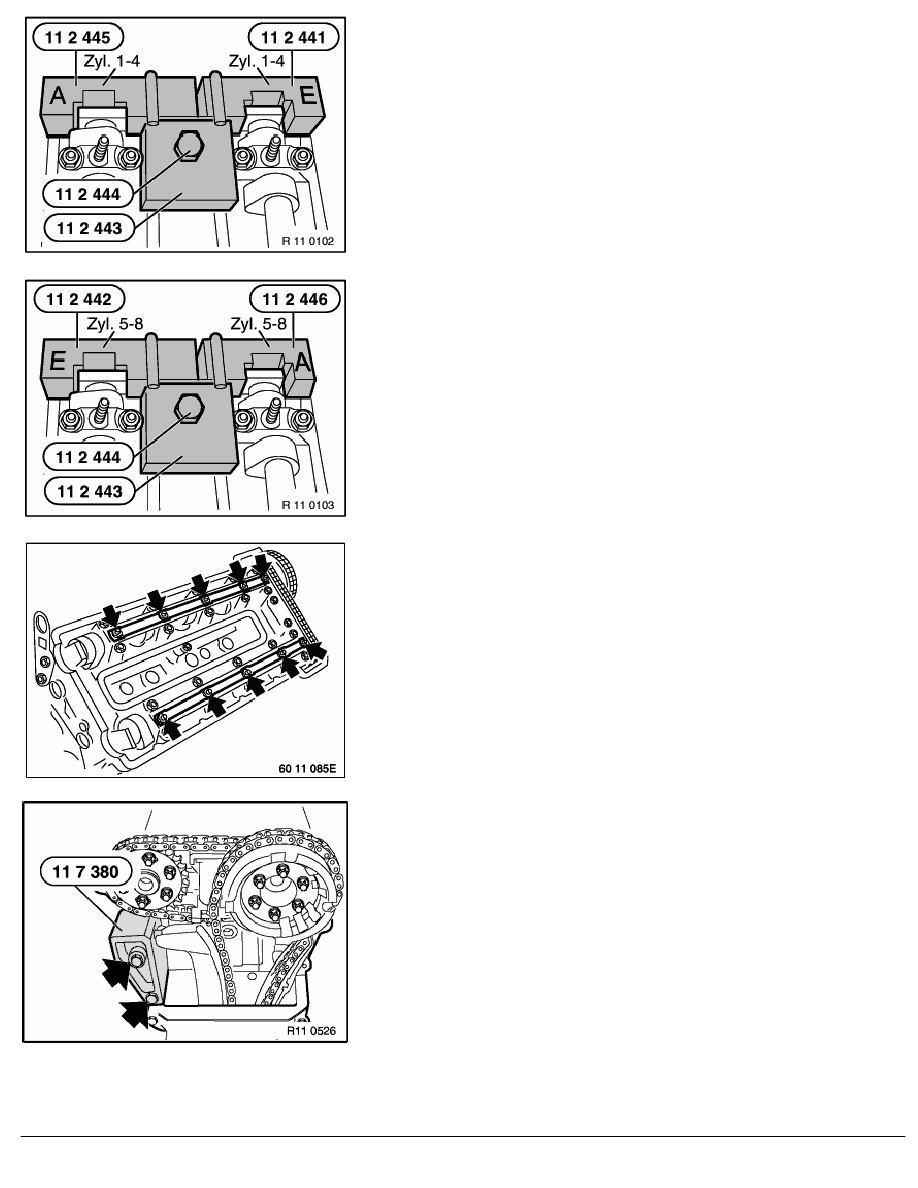 11 2 445
11 2 441
Zyl. 1-4
Zyl. 1-4
A
E
11 2 444
11 2 443
IR 11 0102

11 2 442
11 2 446
Zyl. 5-8
Zyl. 5-8
E
A
11 2 444
11 2 443
IR 11 0103

60 11 085E

11 7 380
R11 0526