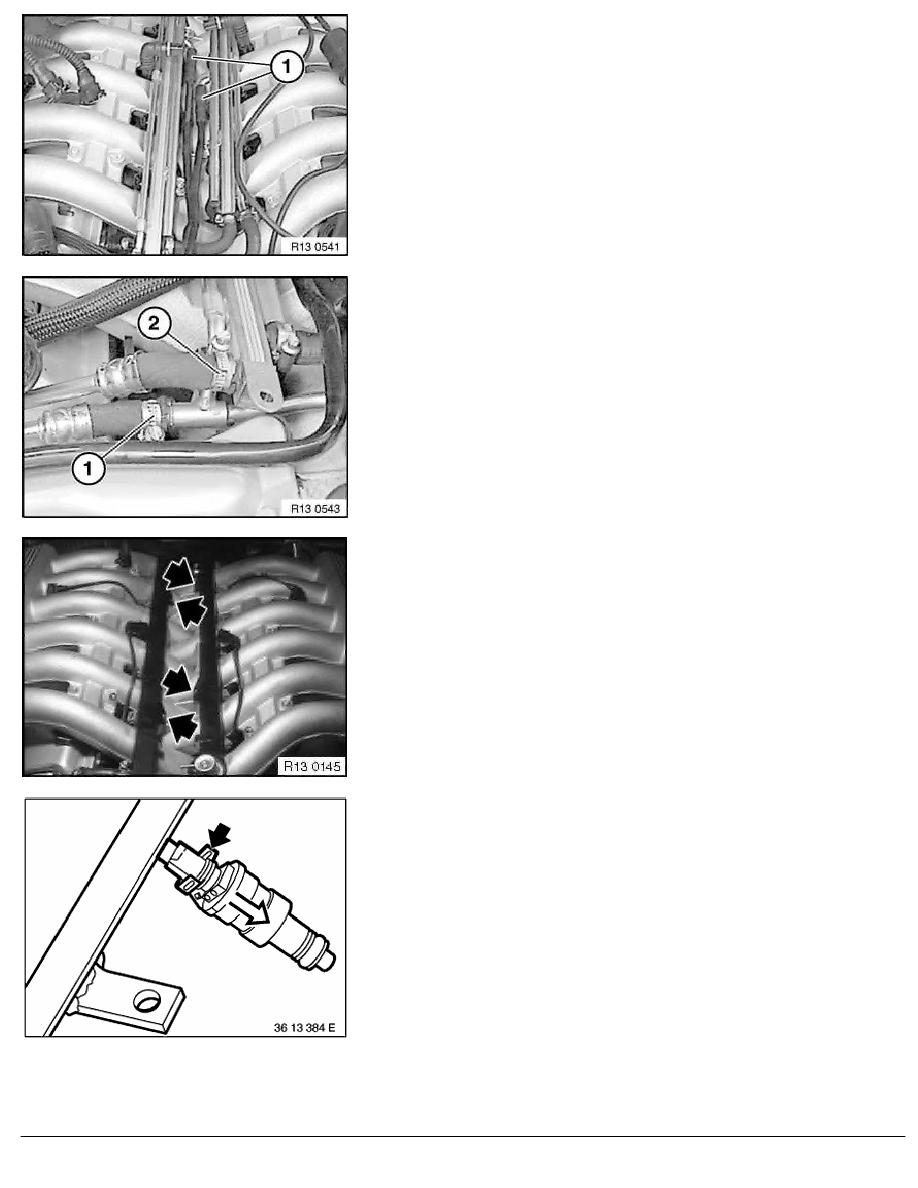 1

R13 0541

2

1

R13 0543

R13 0145

36 13 384 E