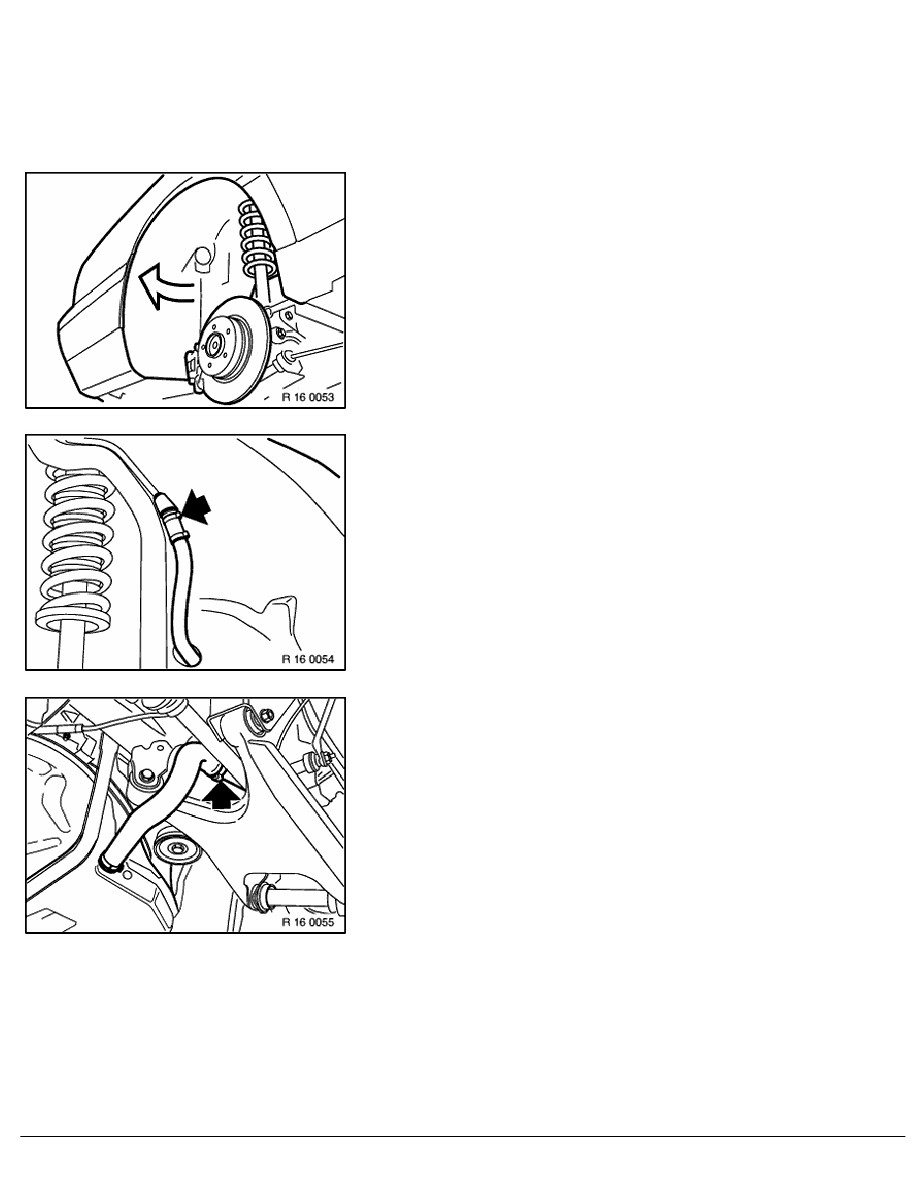 IR 16 0053

IR 16 0054

IR 16 0055