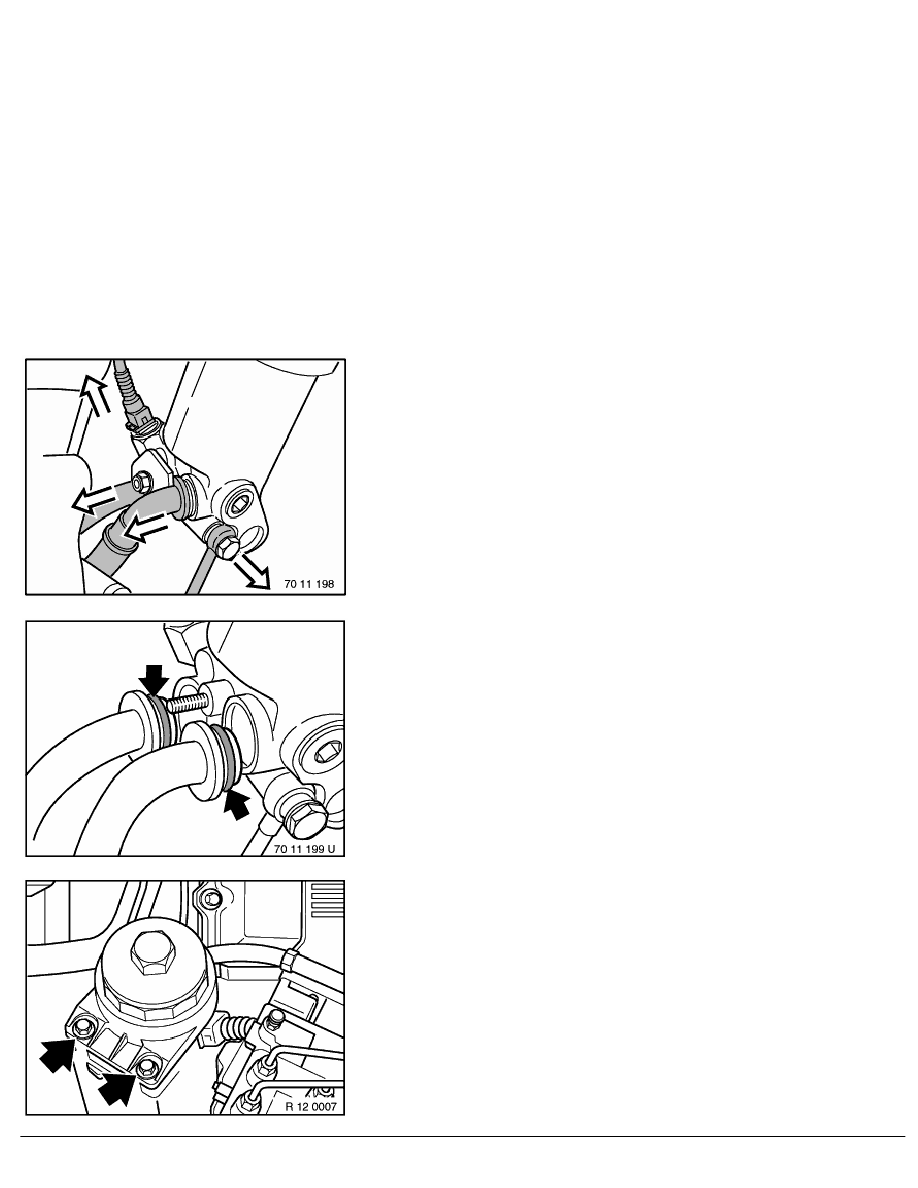 70 11 198

70 11 199 U

R 12 0007