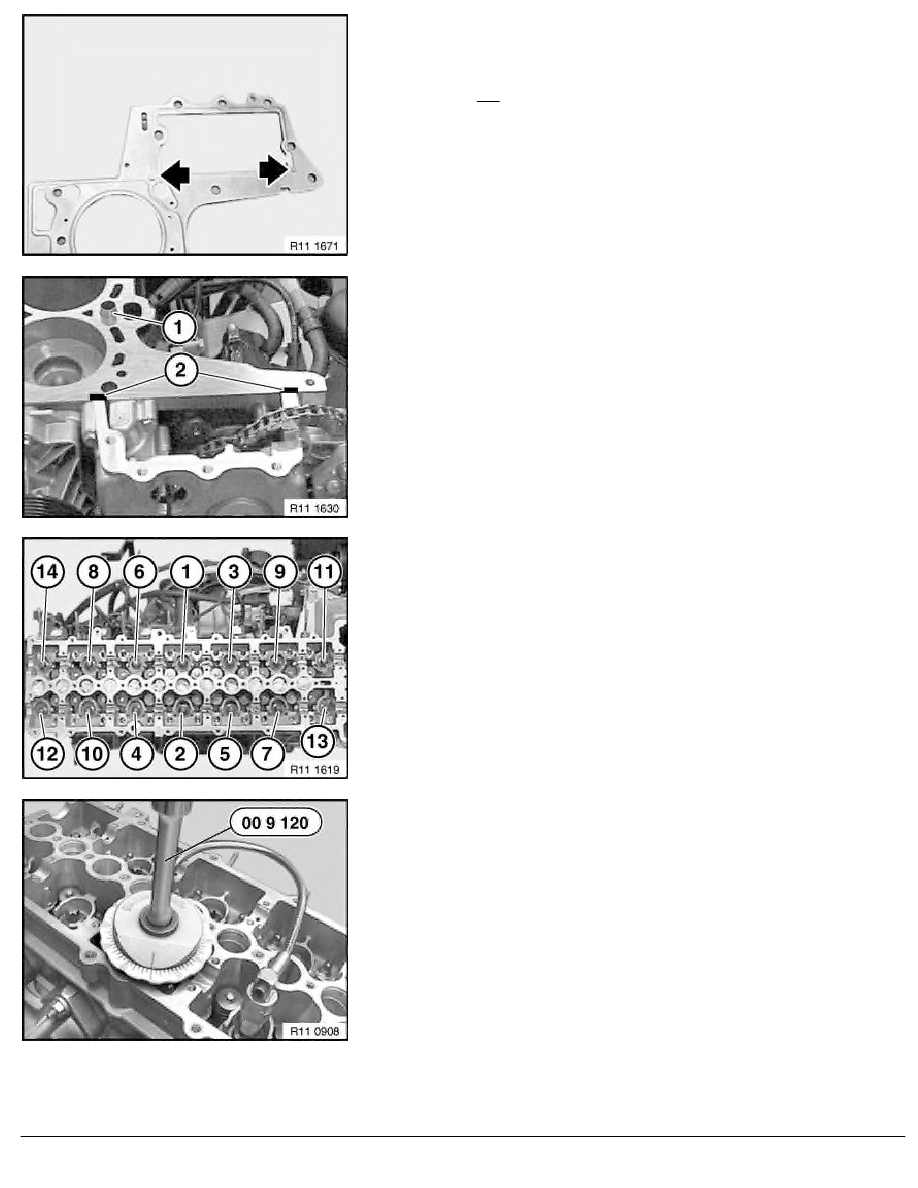 R11 1671

1

2

R11 1630

14 8 6 1 3 9 11

12 10 4 2 5 7 13

R11 1619

00 9 120

R11 0908