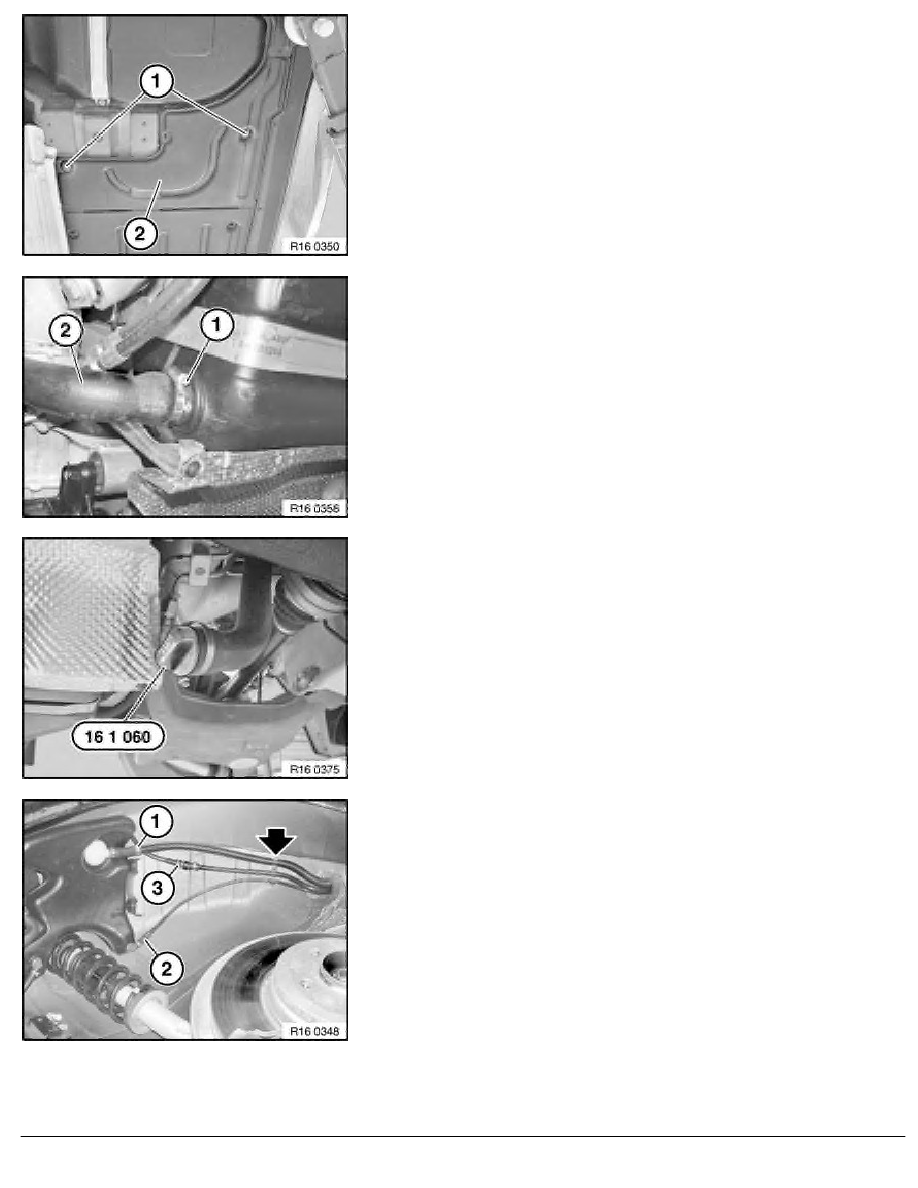 1
2
R16 0350

2
1
R16 0358

16 1 060
R16 0375

1
3
2
R16 0348