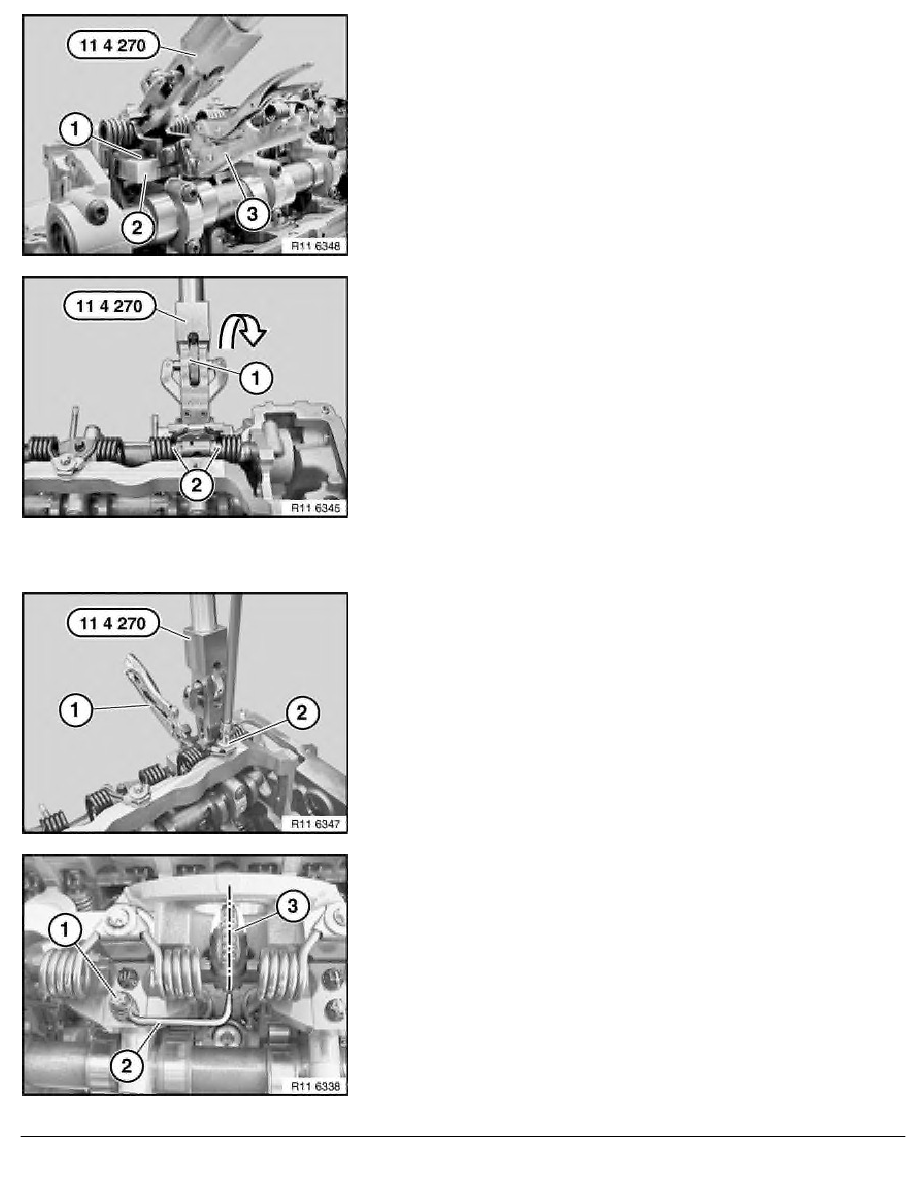 11 4 270
1
2
3
R11 6348

11 4 270
1
2
R11 6345

11 4 270
1
2
R11 6347

1
2
3
R11 6338