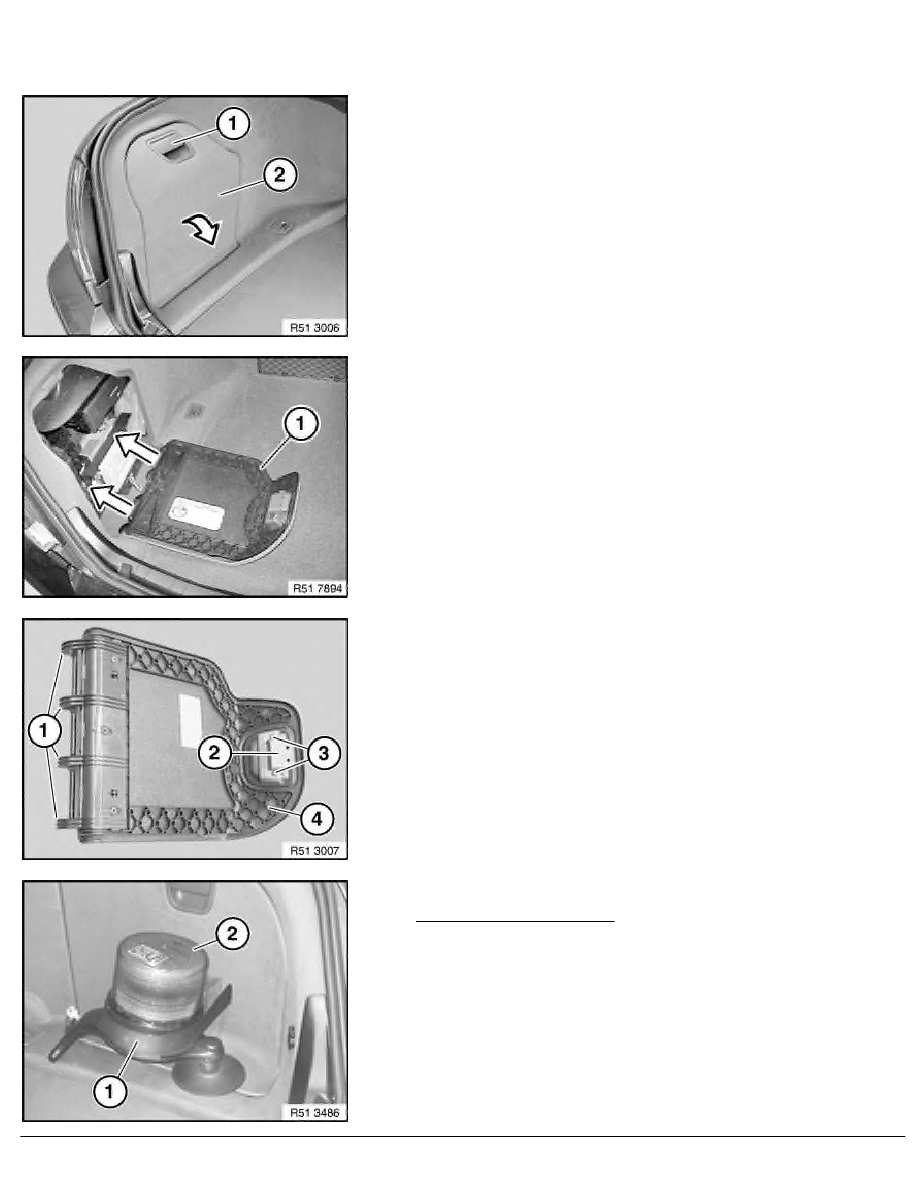 1
2
R51 3006

1
R51 7894

1
2
3
4
R51 3007

2
1
R51 3486