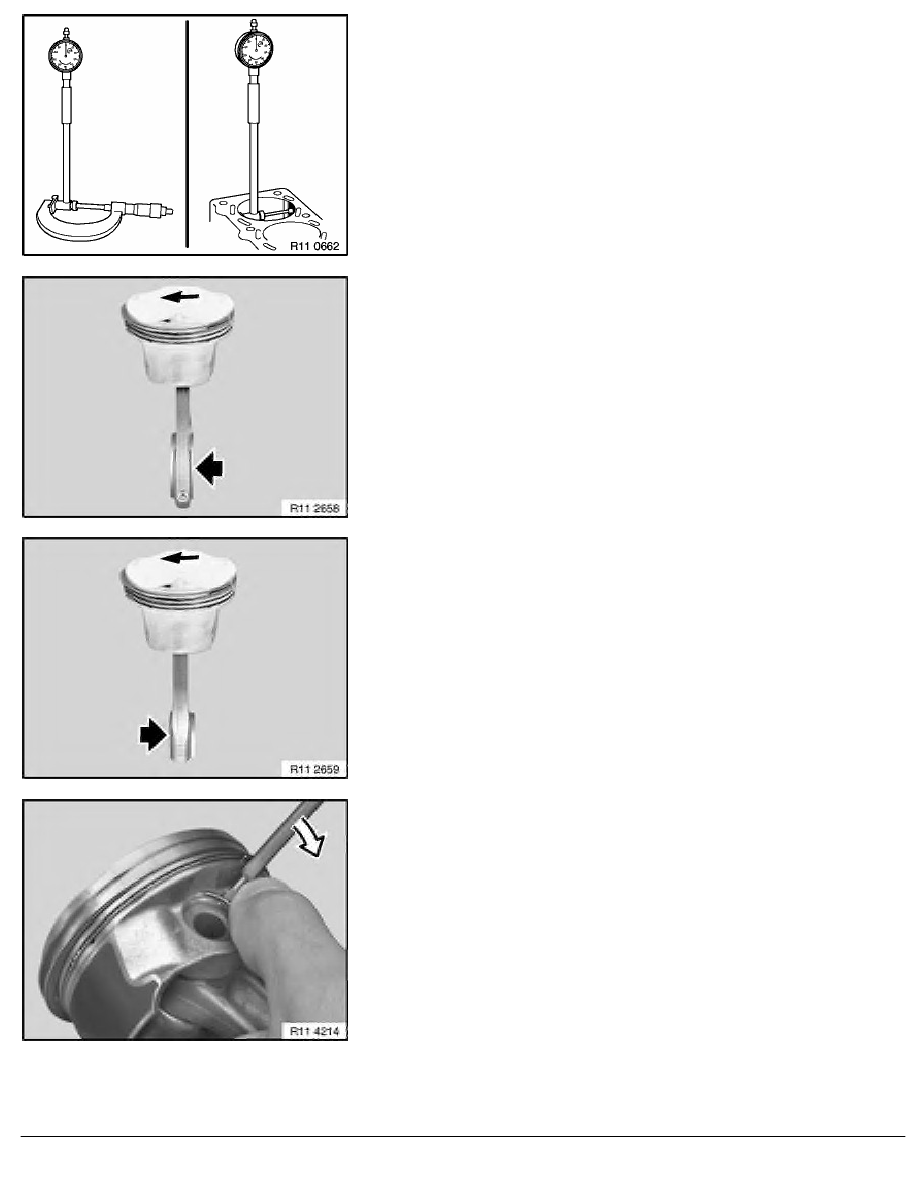 R11 0662

R11 2658

R11 2659

R11 4214