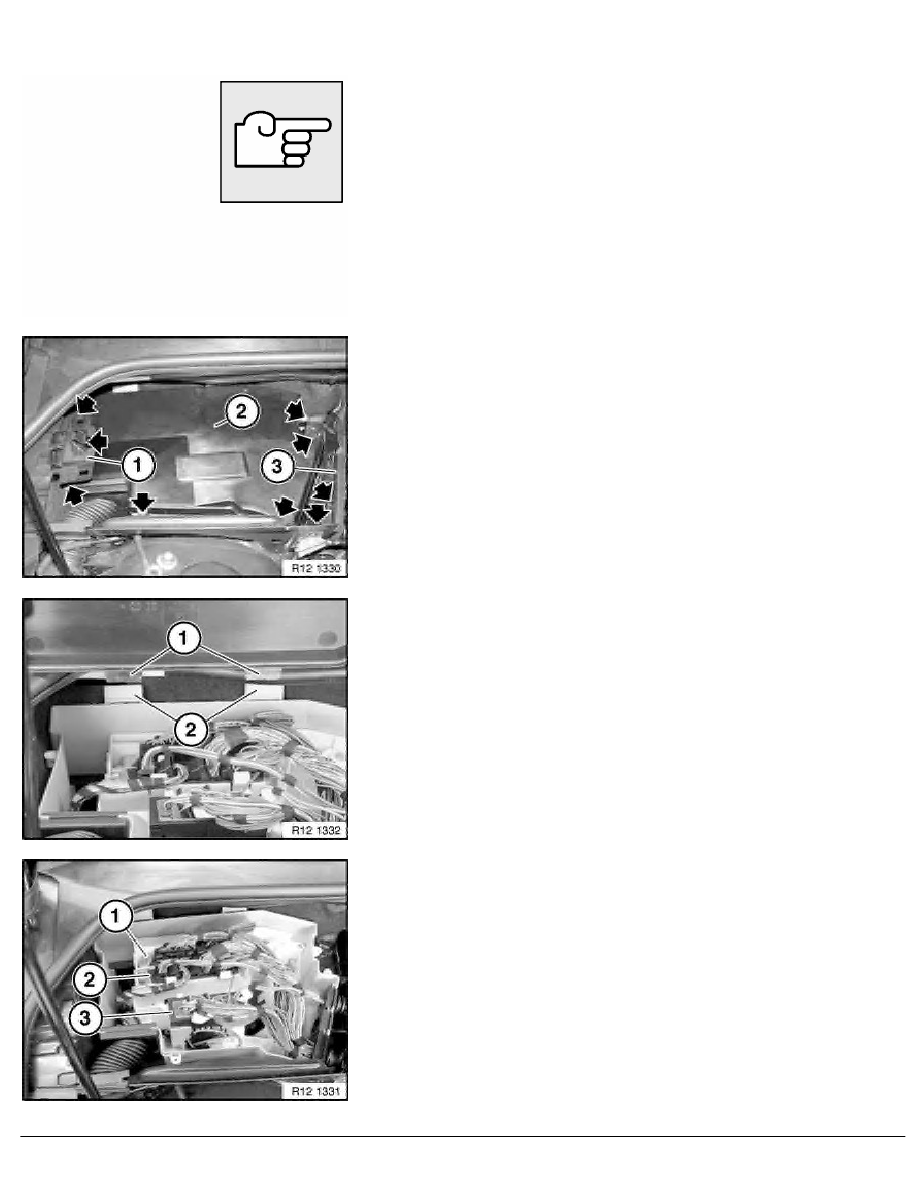 2
1
3
R12 1330

1
2
R12 1332

1
2
3
R12 1331