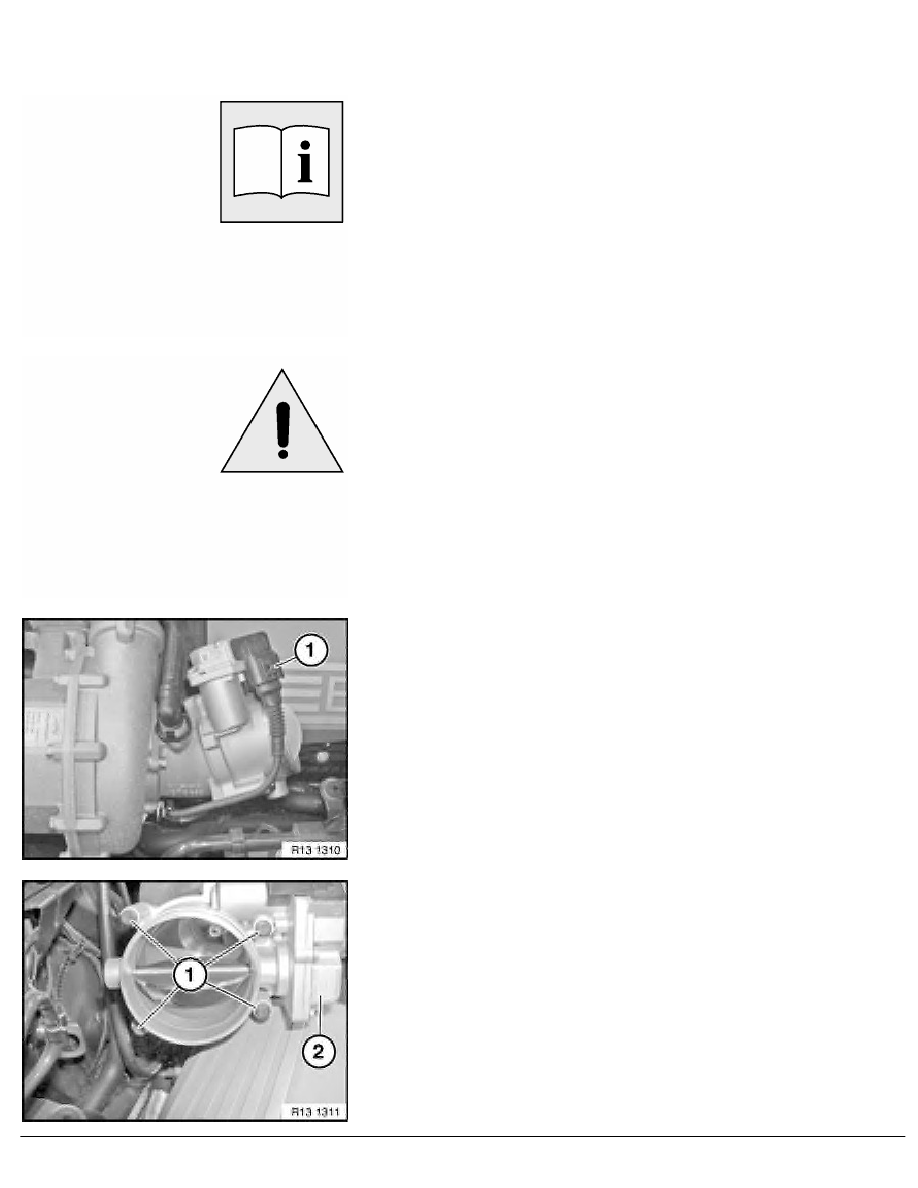 1

R13 1310

1

2

R13 1311