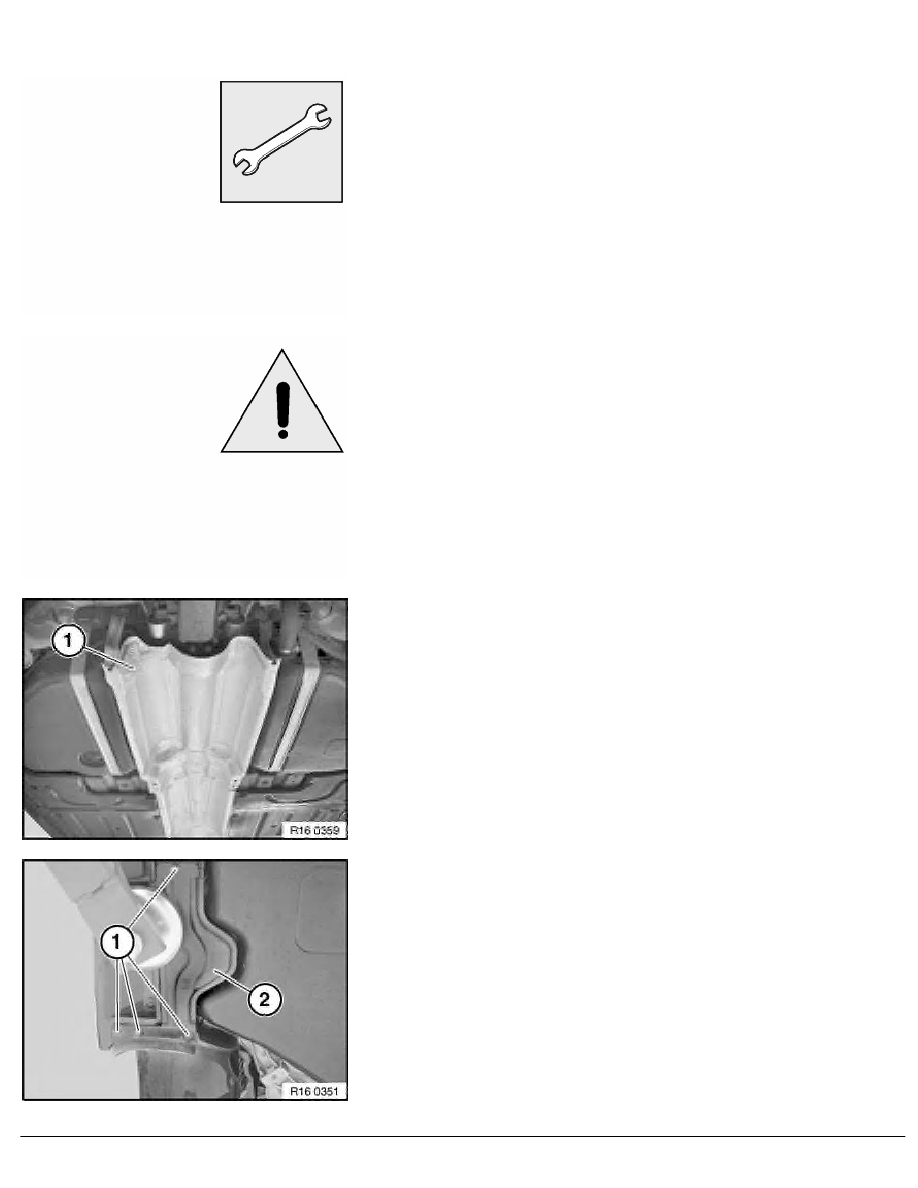 1

R16 0359

1

2

R16 0351