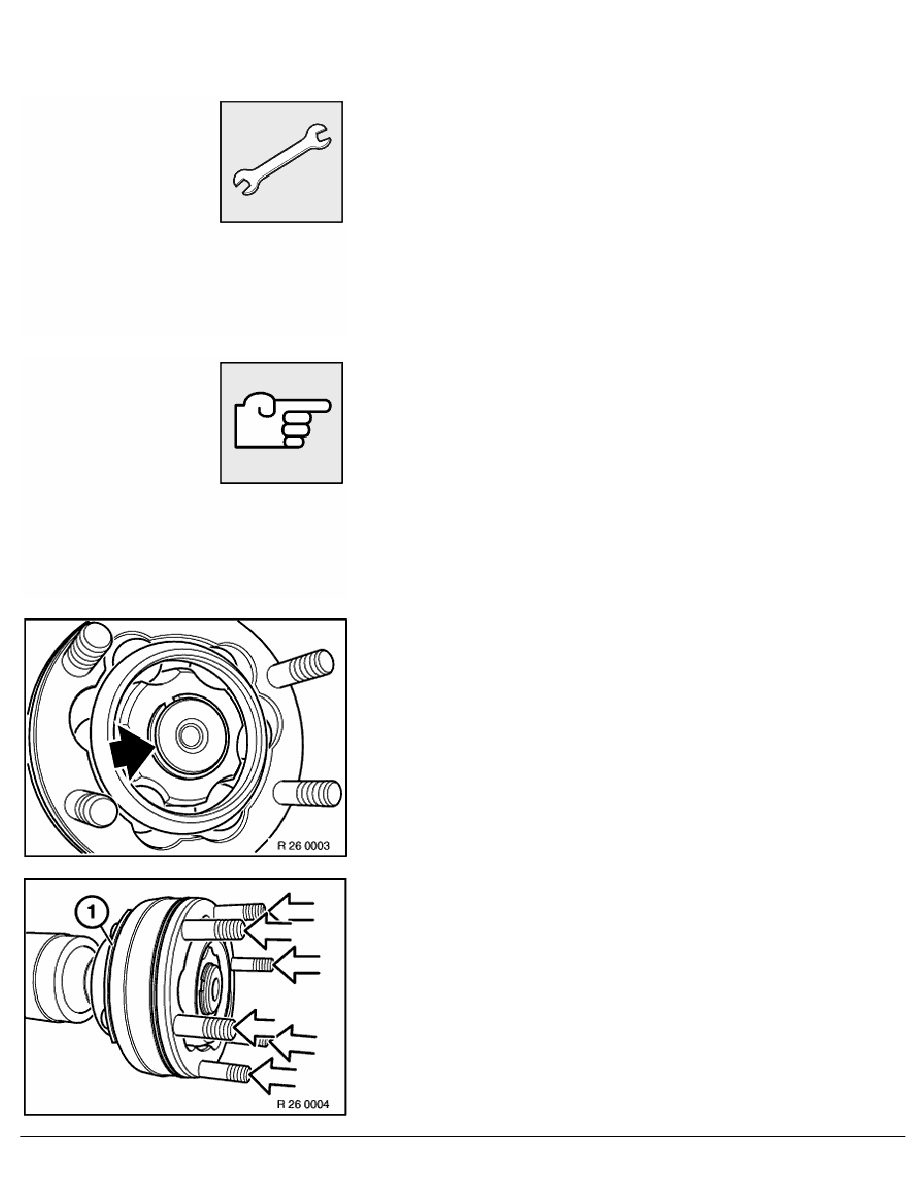 R 26 0003

1

R 26 0004