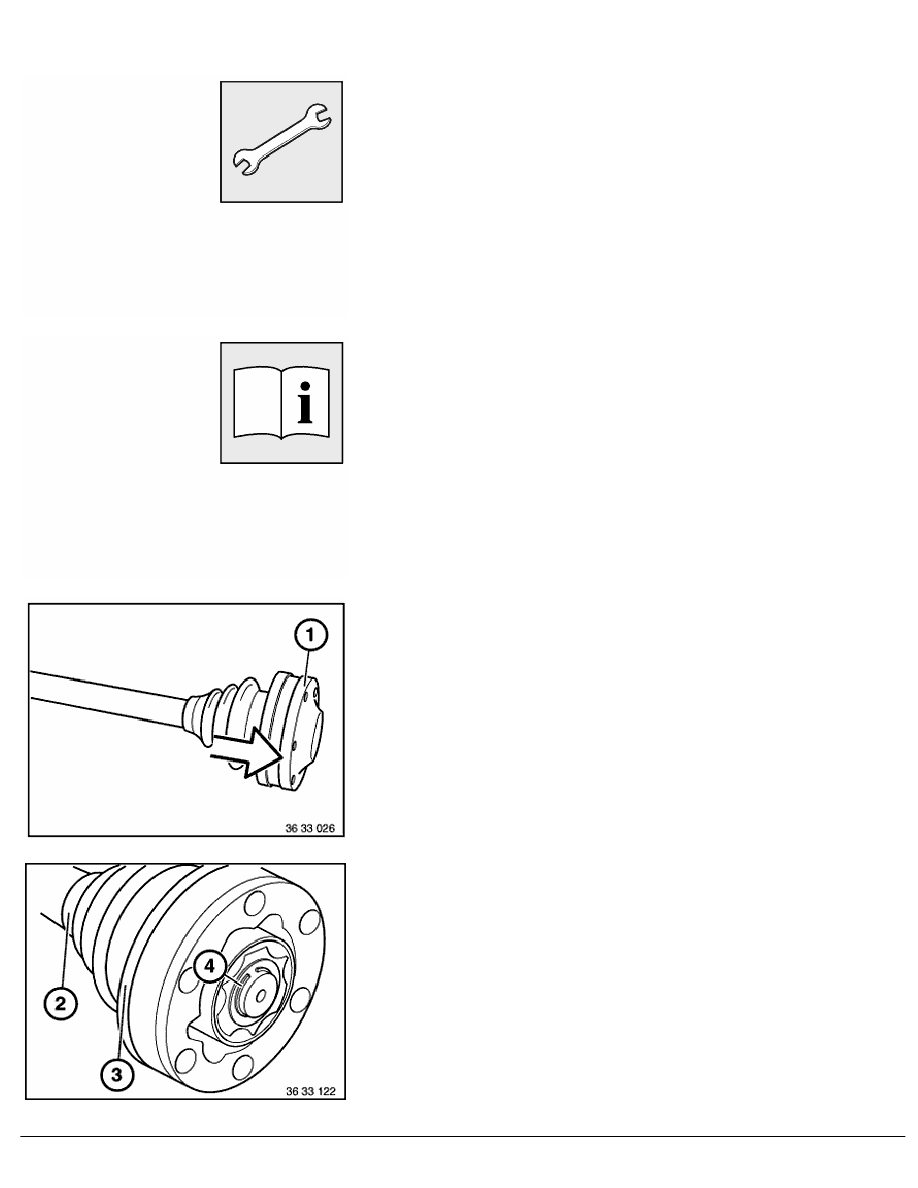 1

36 33 026

4

2

3

36 33 122