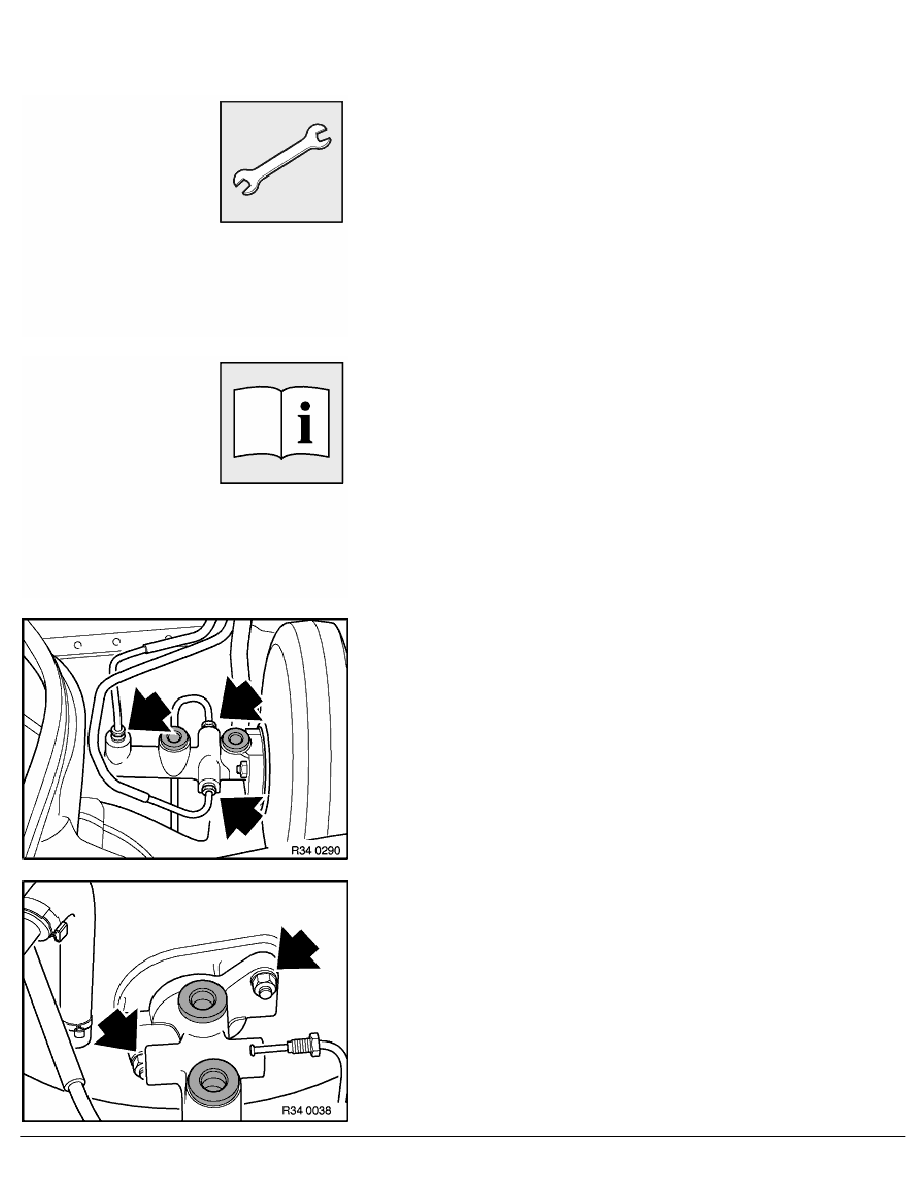 R34 0290

R34 0038