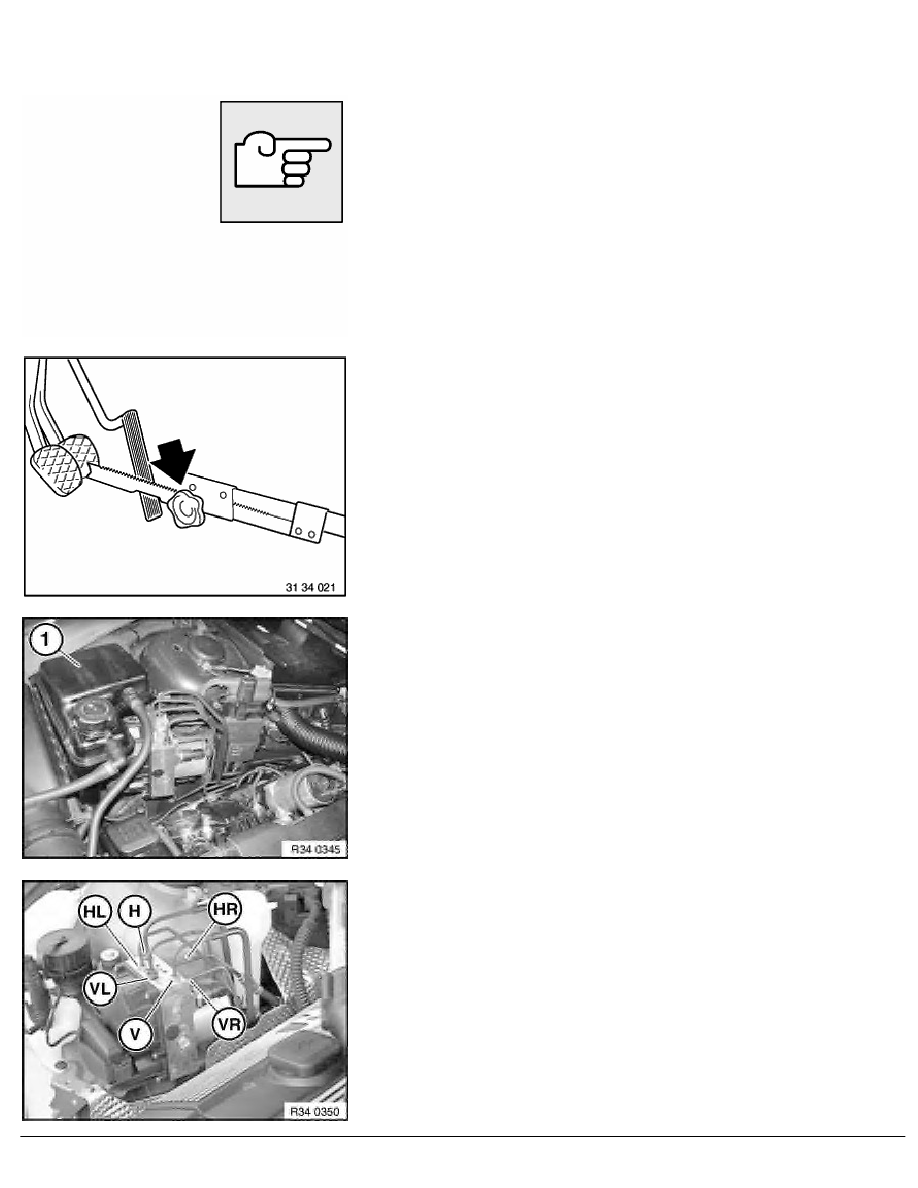 31 34 021

1

R34 0345

HL
H
HR
VL
V
VR

R34 0350