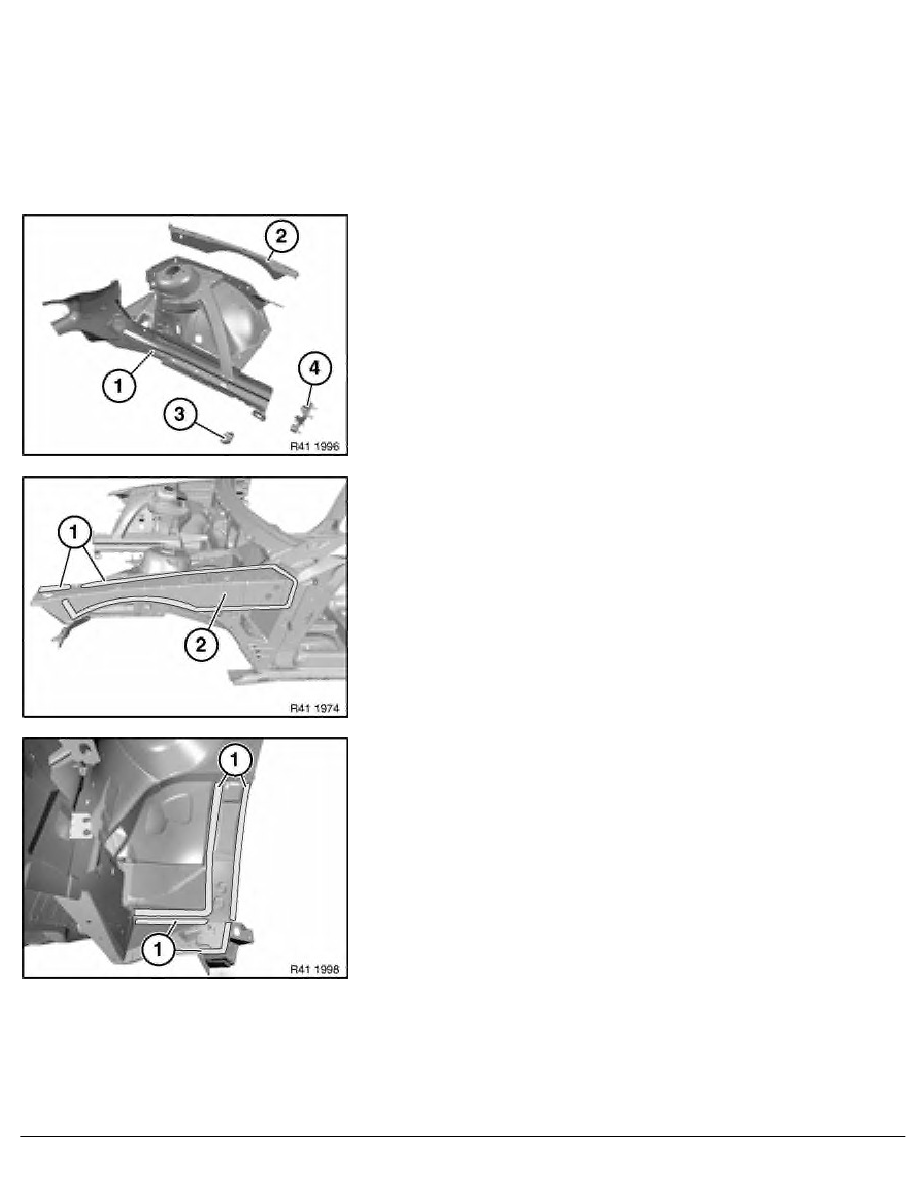 2
1
4
3
R41 1996

1
2
R41 1974

1
1
R41 1998