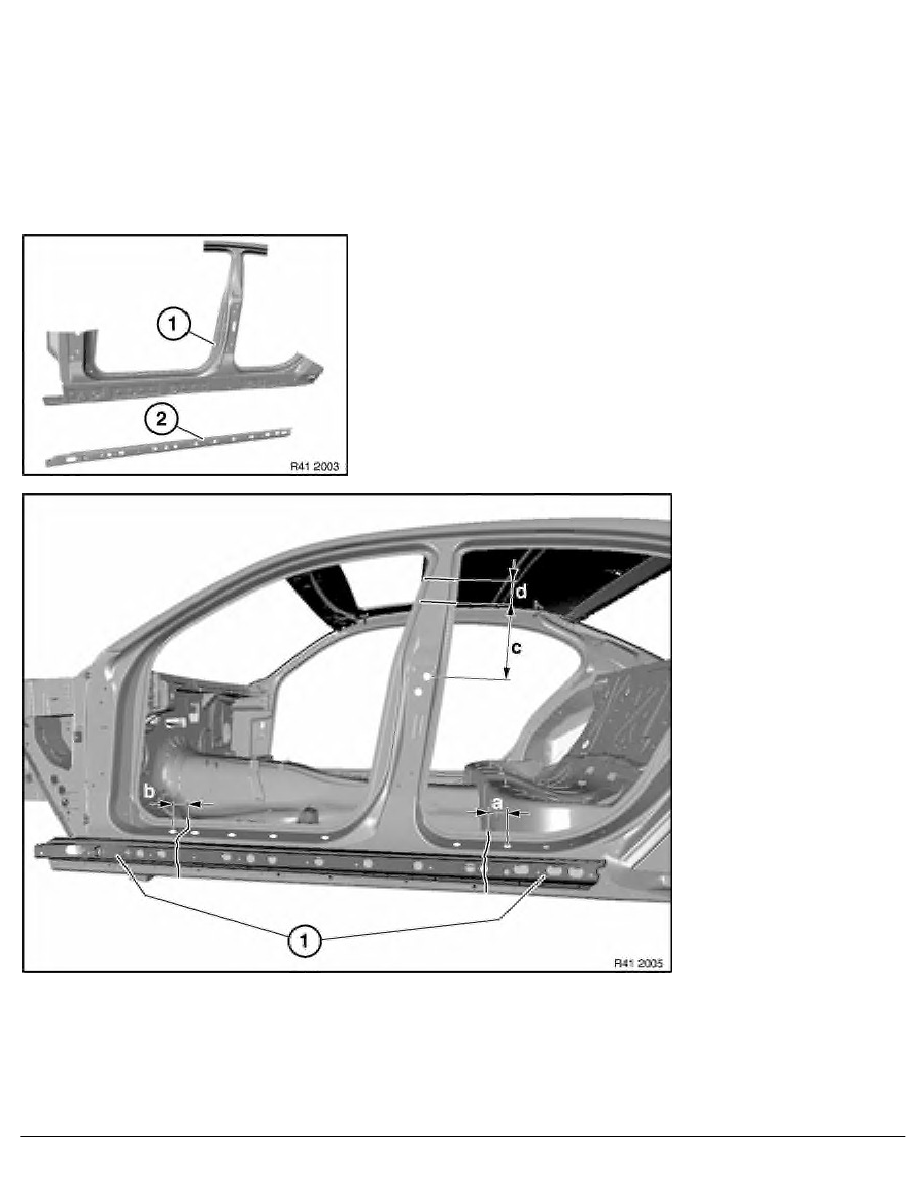 1

2

R41 2003

d

c

b

a

1

R41 2005