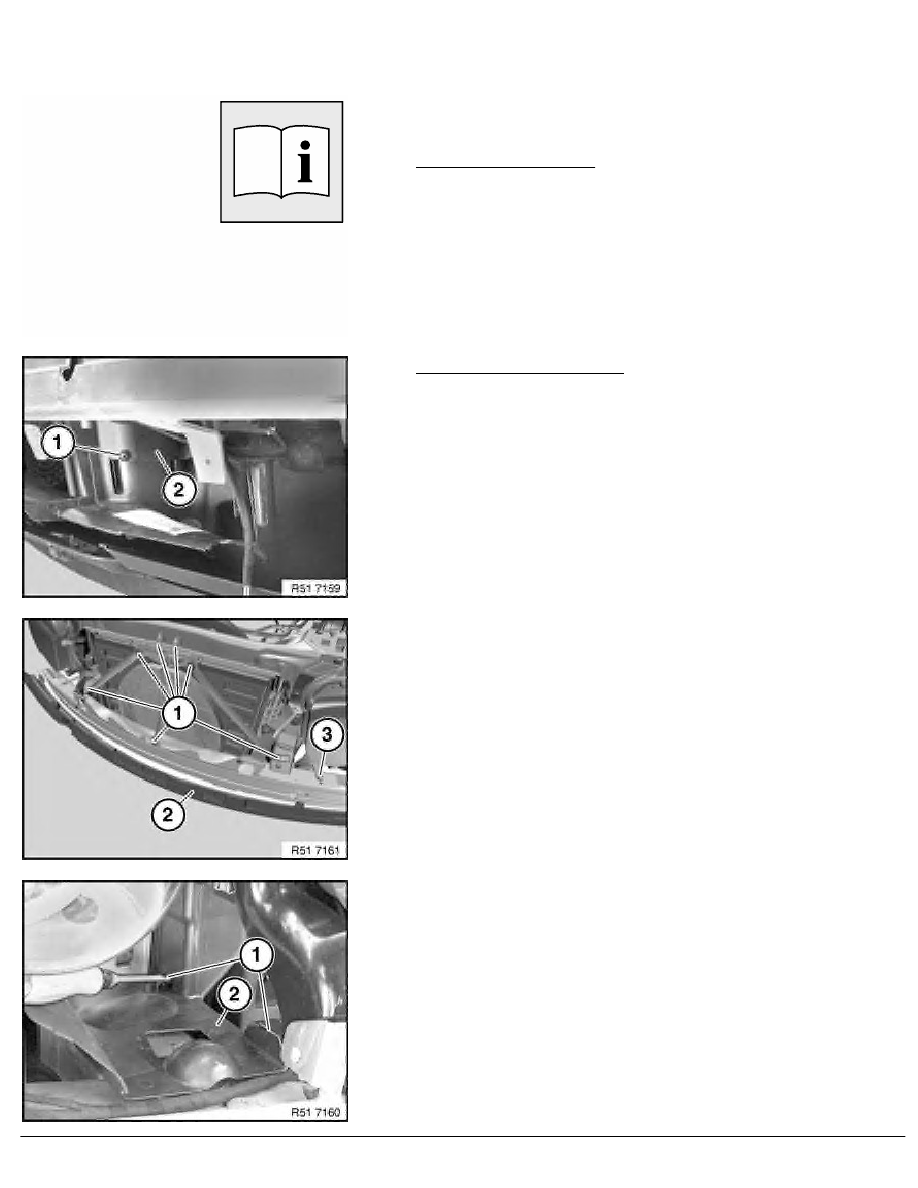 1
2
R51 7159

1
3
2
R51 7161

1
2
R51 7160