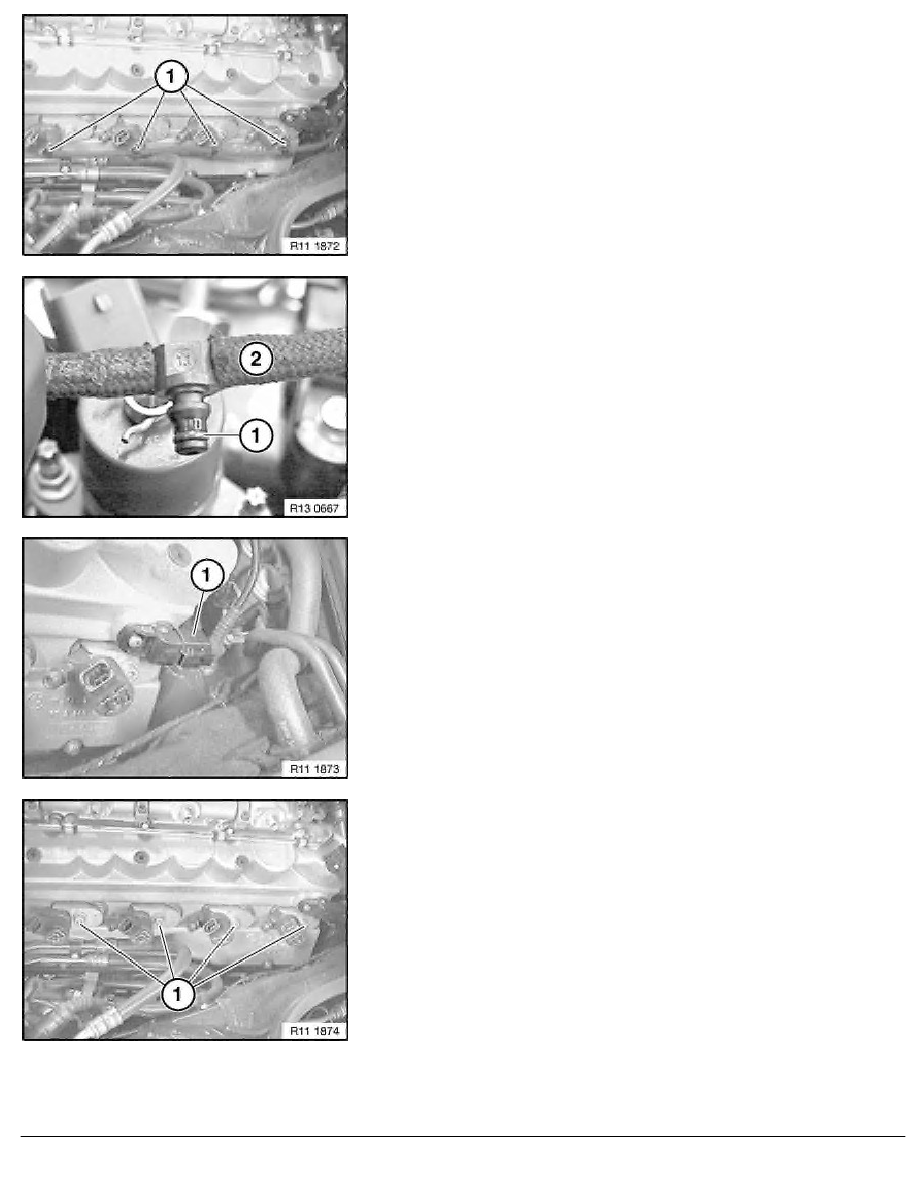 1

R11 1872

2

1

R13 0667

1

R11 1873

1

R11 1874