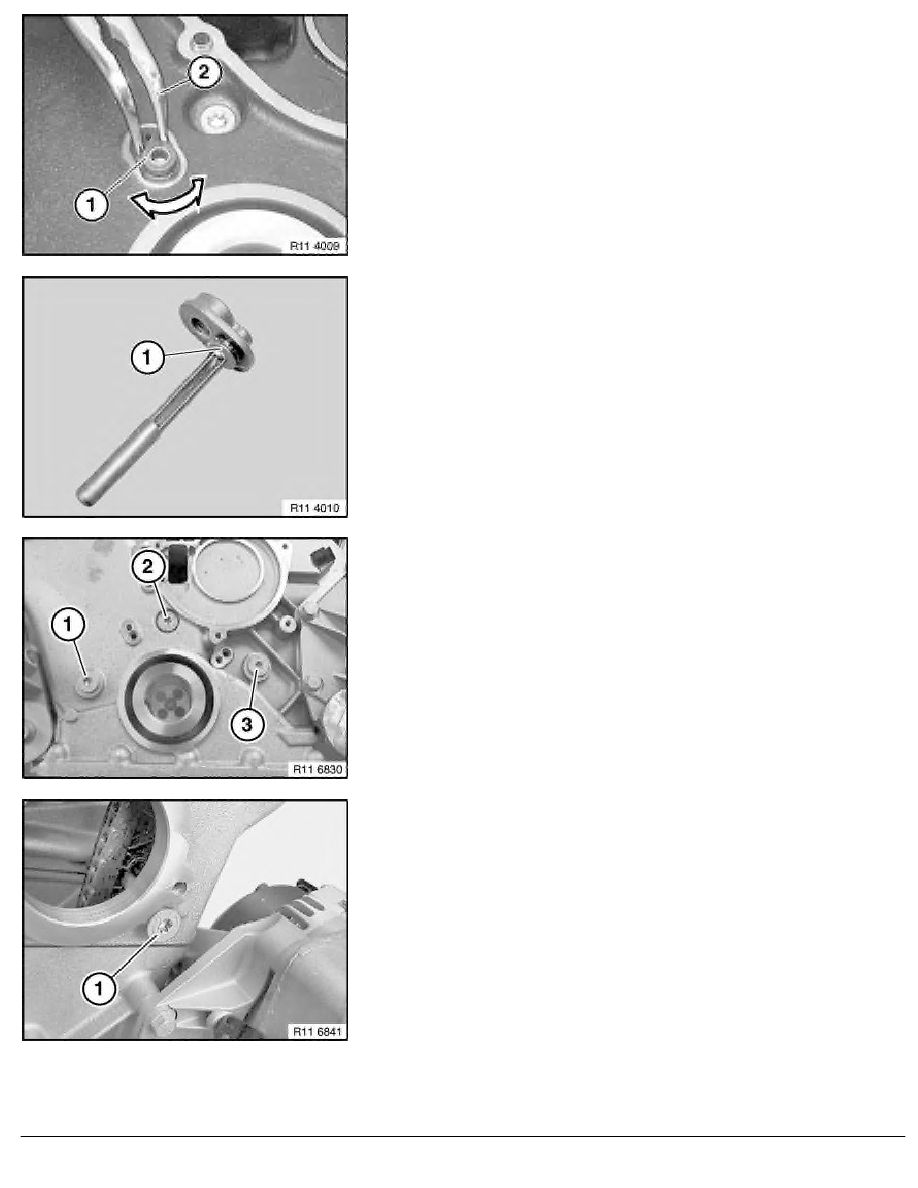 2
1
R11 4009

1
R11 4010

2
1
3
R11 6830

1
R11 6841