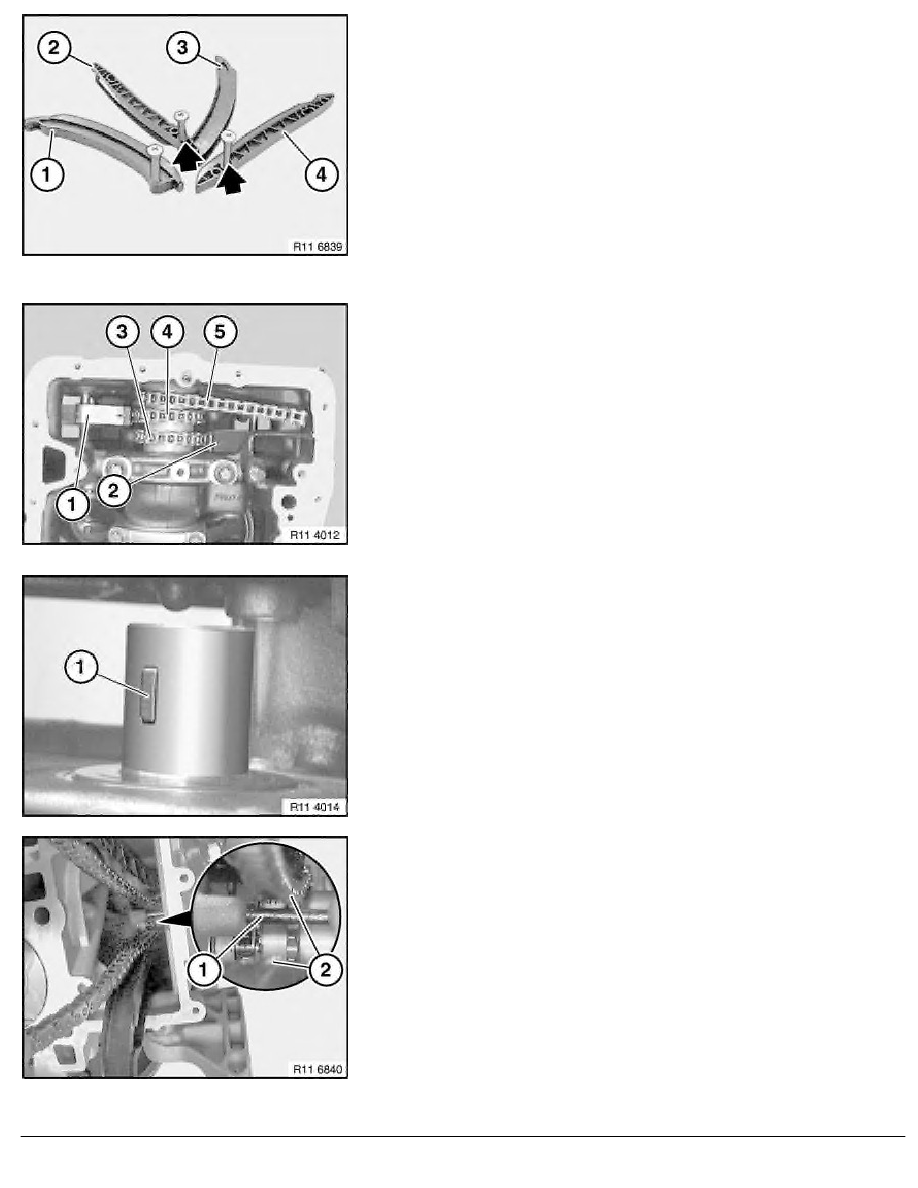 2
3
1
4
R11 6839

3
4
5
1
2
R11 4012

1
R11 4014

1
2
R11 6840