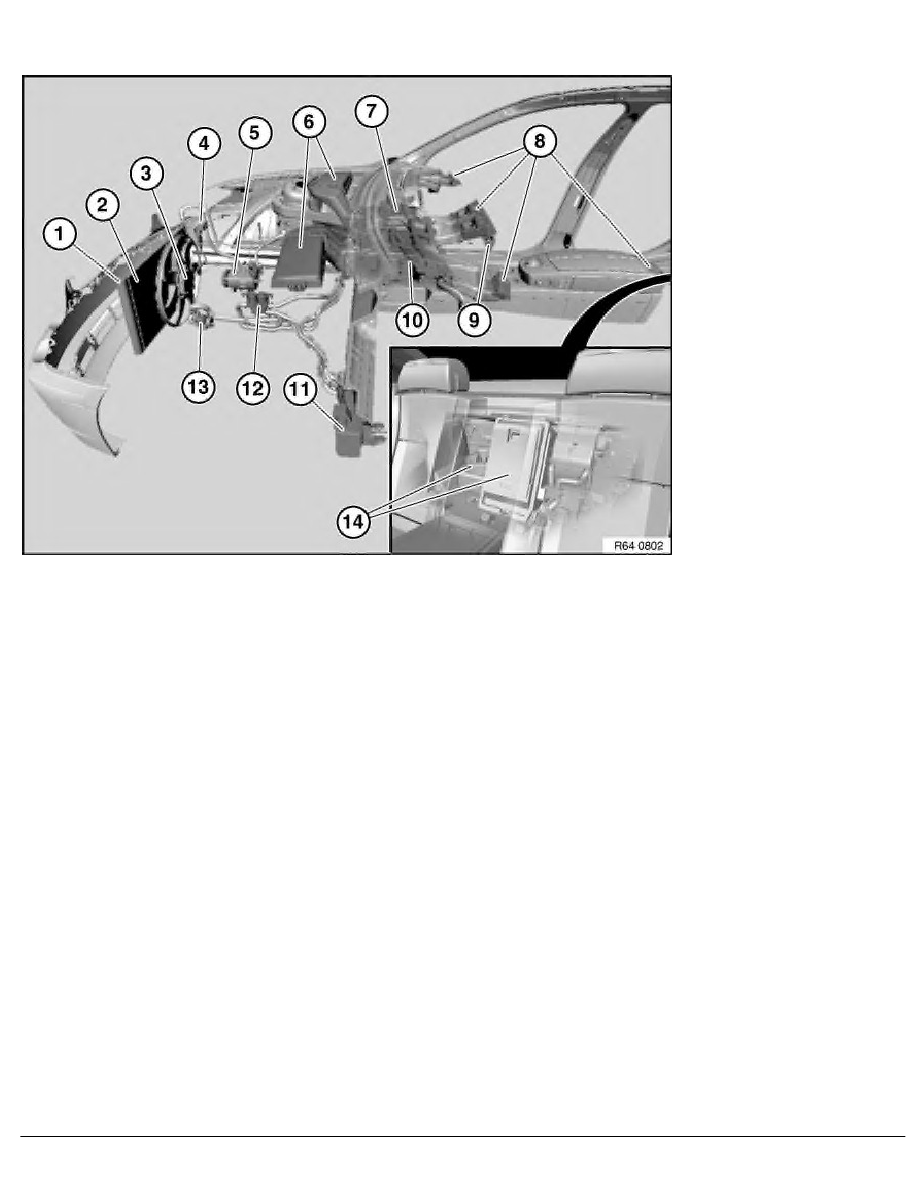 1
2
3
4
5
6
7
8
9
10
11
12
13
14
R64 0802