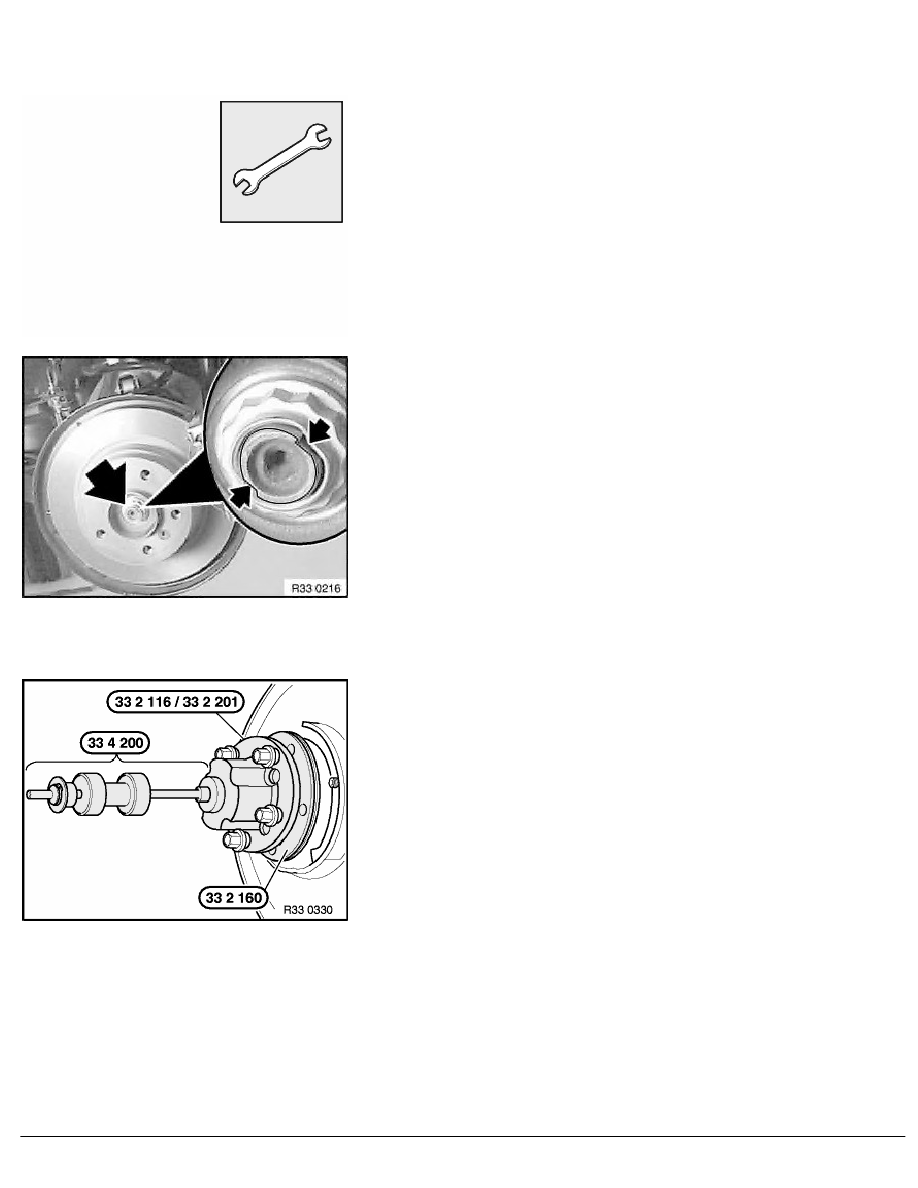 R33 0216

33 2 116 / 33 2 201

33 4 200

33 2 160

R33 0330