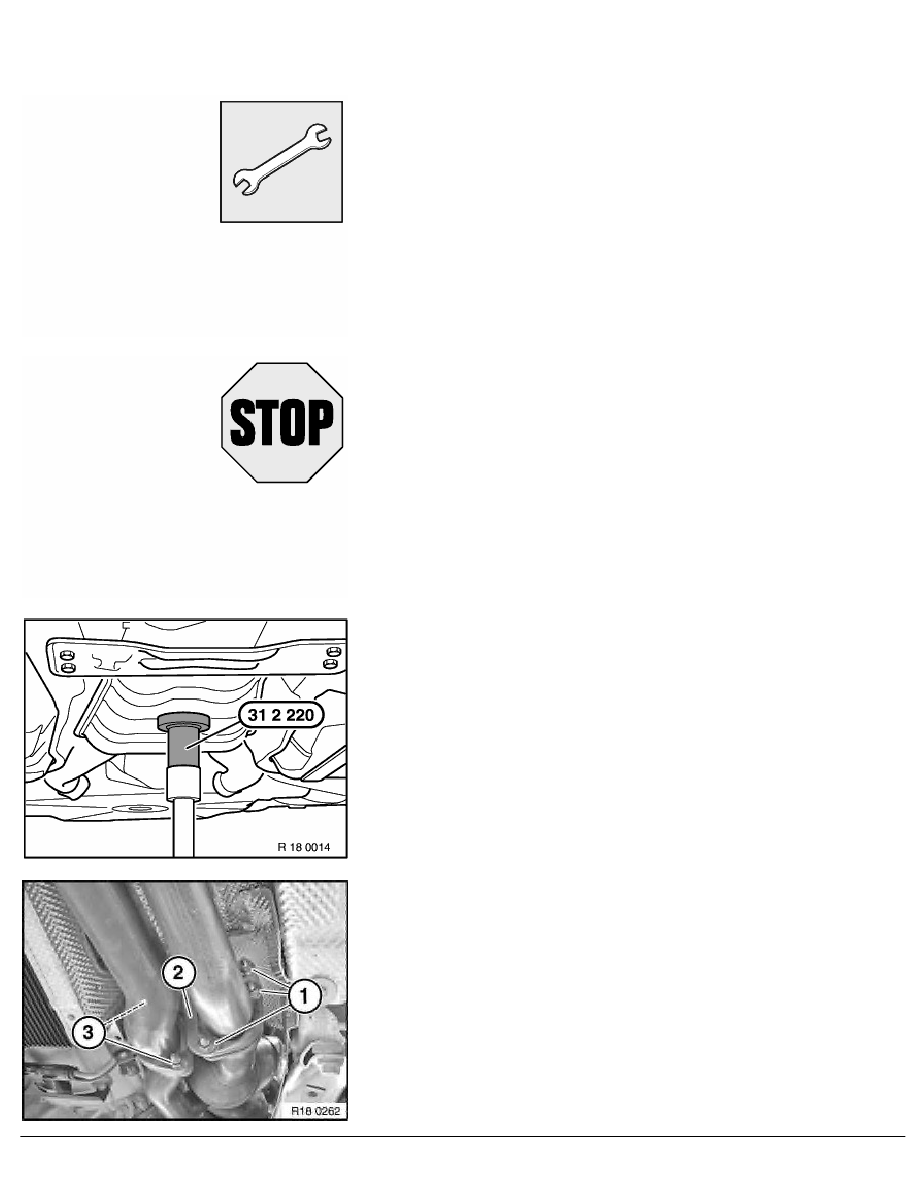 STOP

31 2 220

R 18 0014

2

1

3

R18 0262