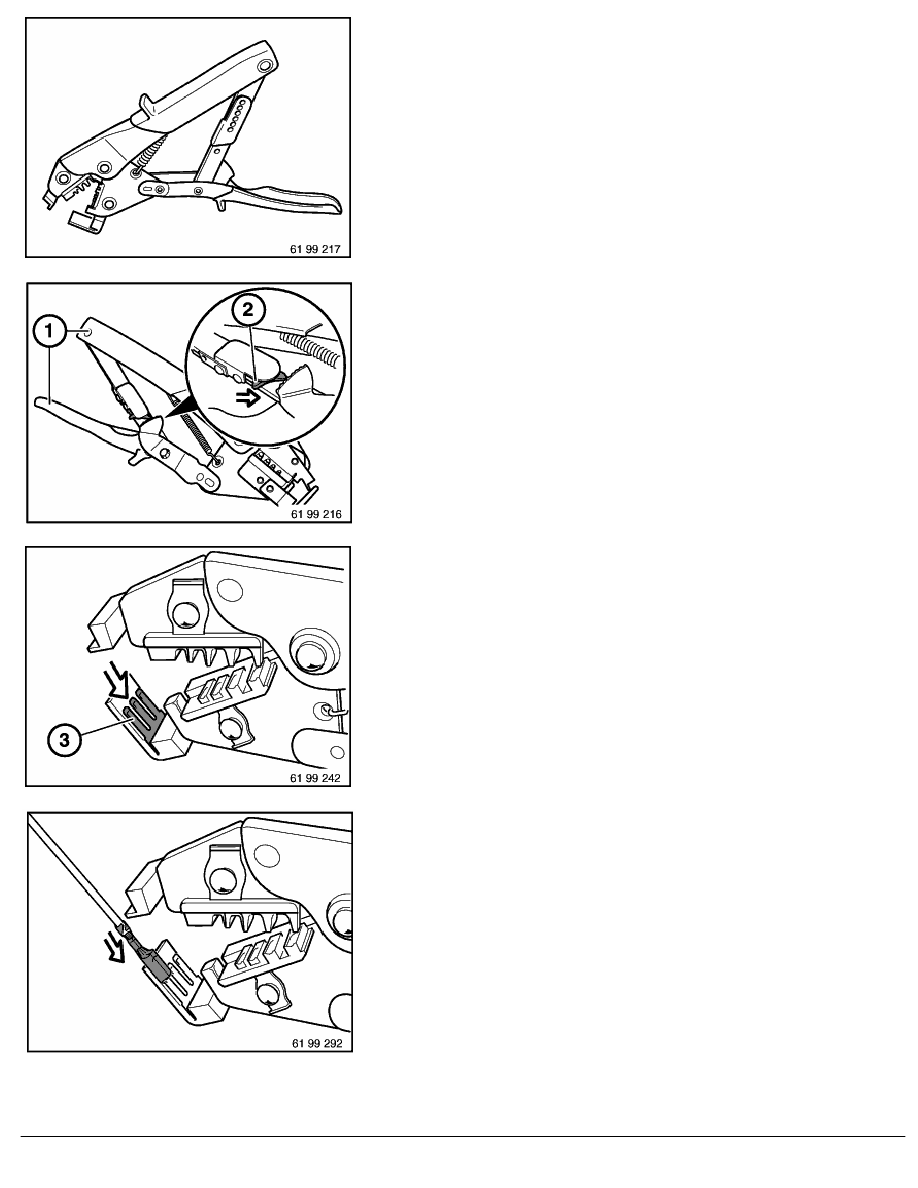 61 99 217

1

2

61 99 216

3

61 99 242

61 99 292