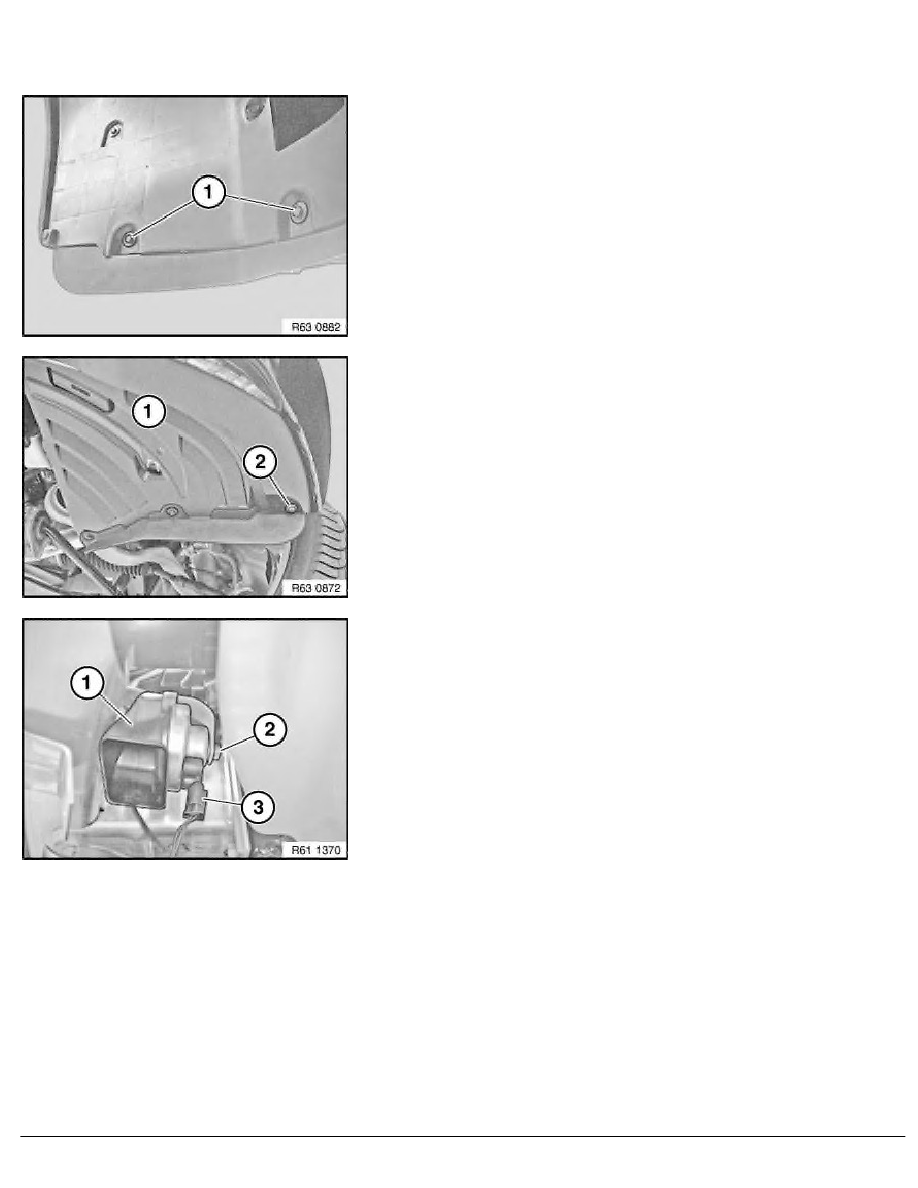 1

R63 0882

1

2

R63 0872

1

2

3

R61 1370