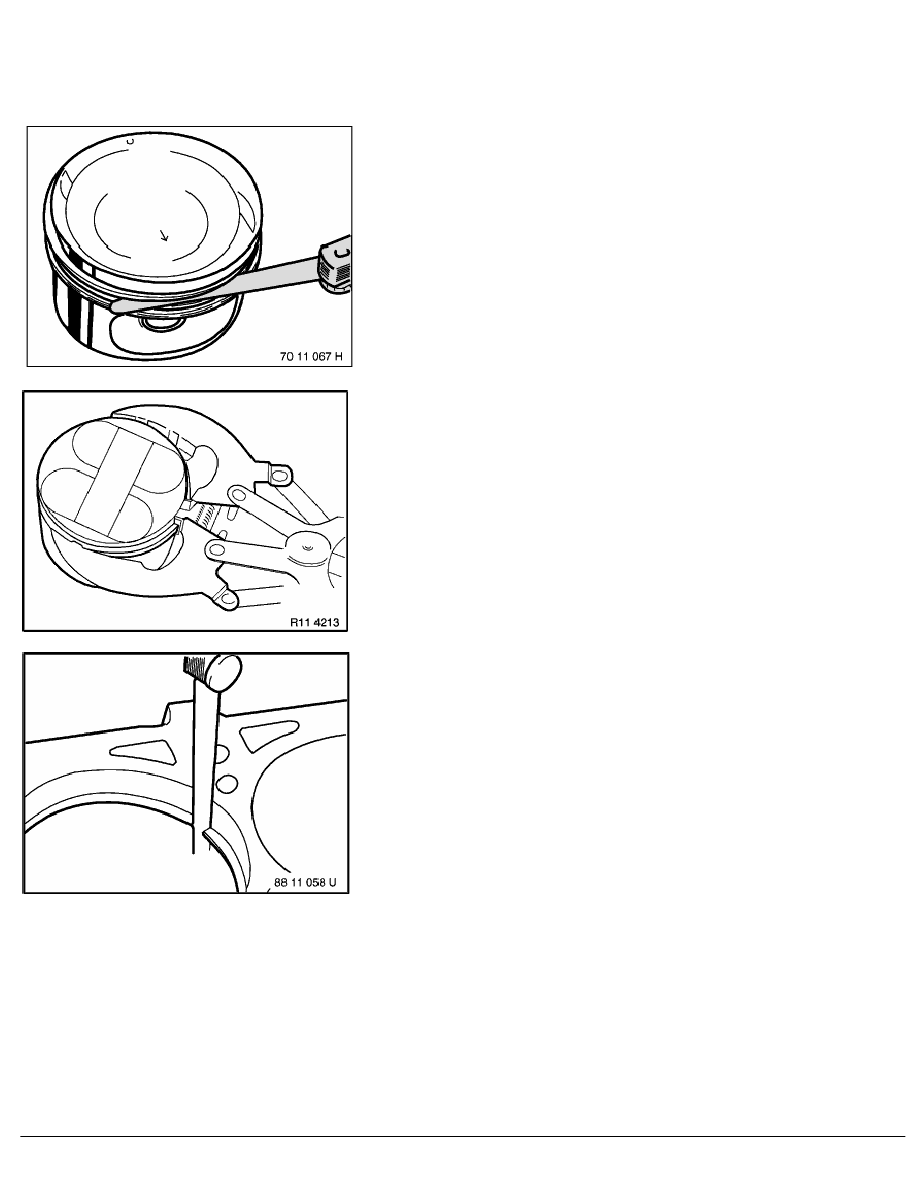 70 11 067 H

R11 4213

88 11 058 U