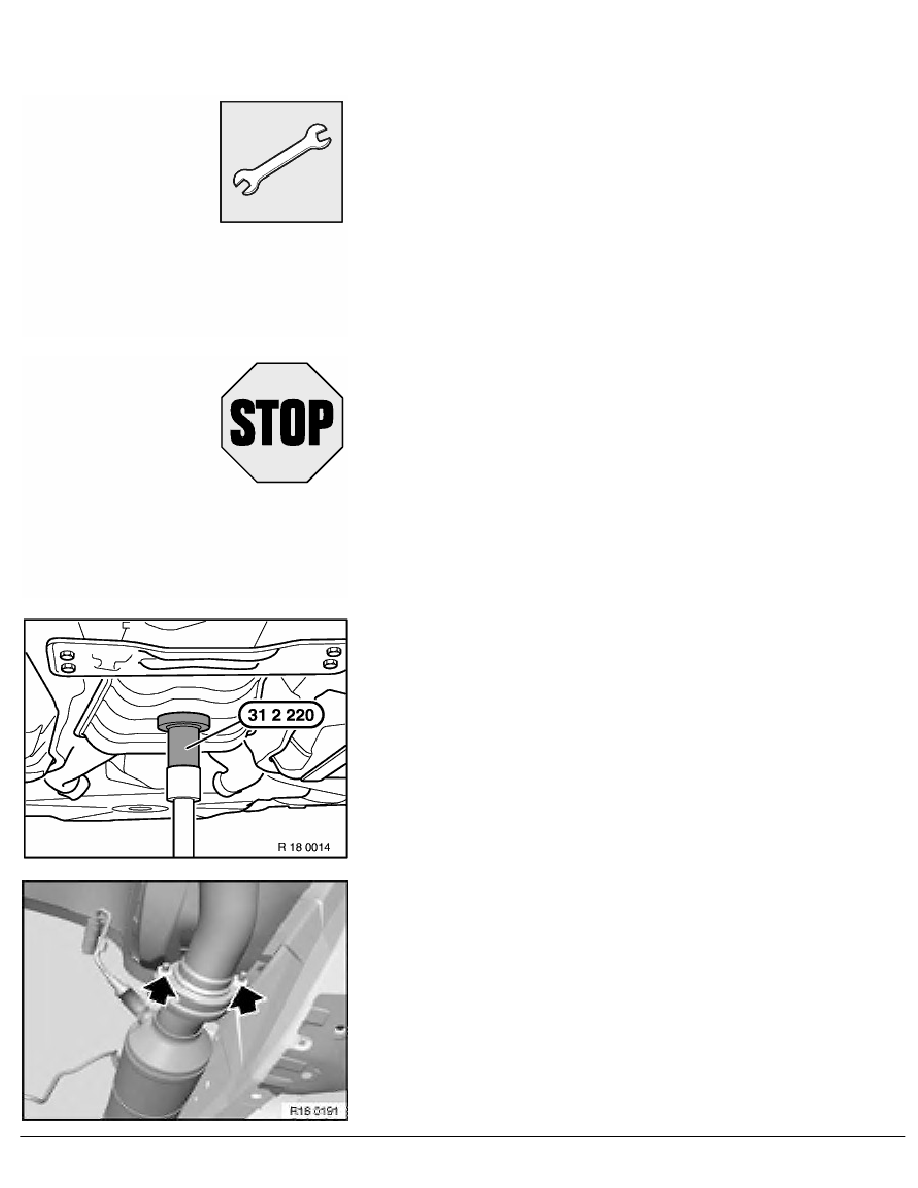 STOP

31 2 220

R 18 0014

R18 0191