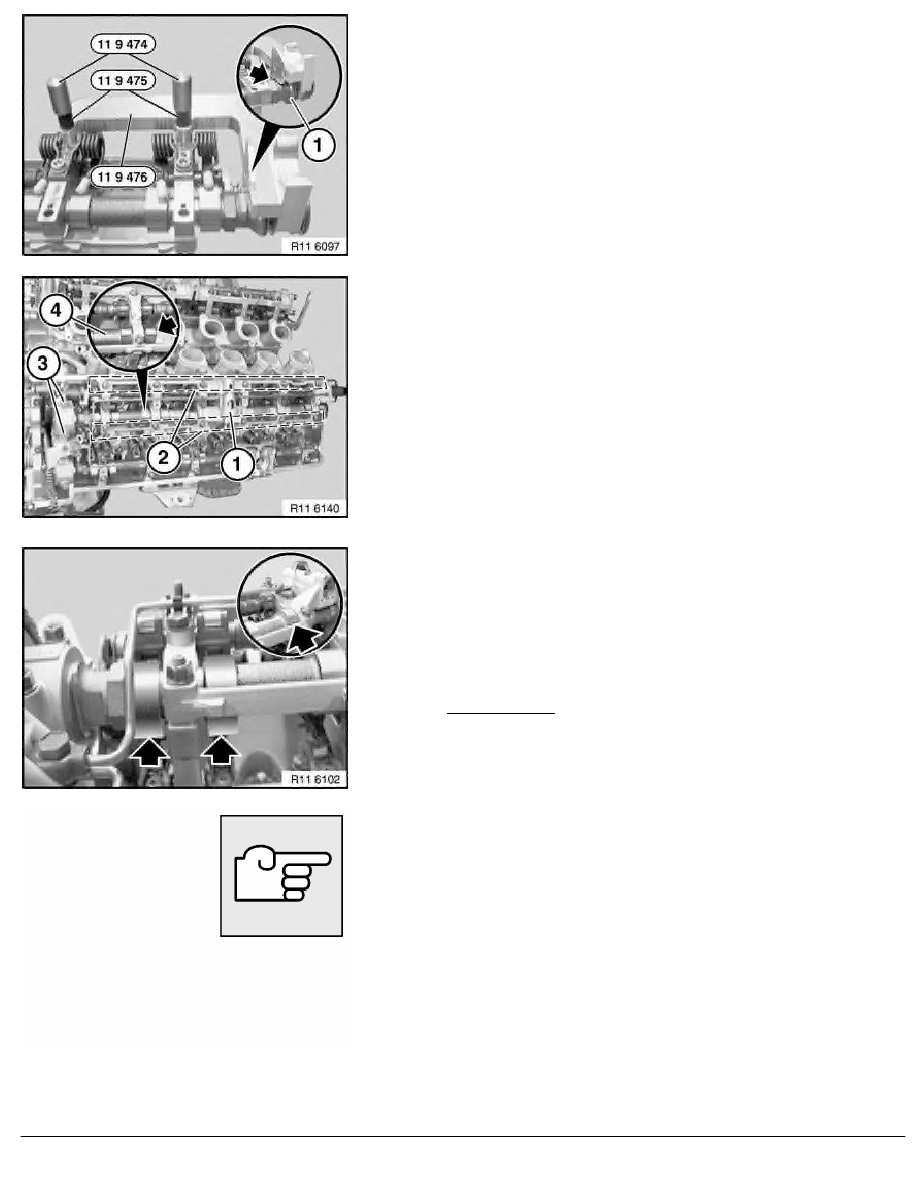 11 9 474
11 9 475
11 9 476
1
R11 6097

4
3
2
1
R11 6140

R11 6102