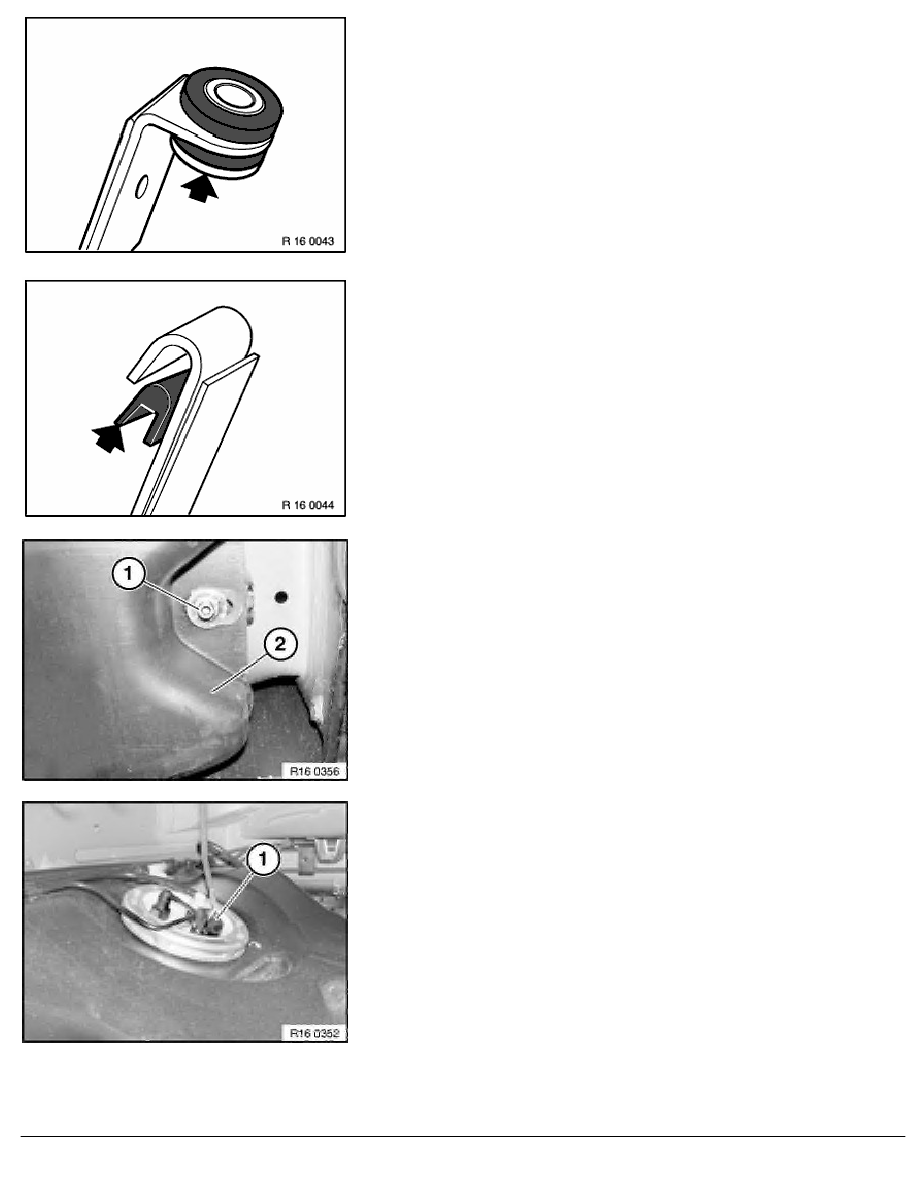 R 16 0043

R 16 0044

1
2
R16 0356

1
R16 0352