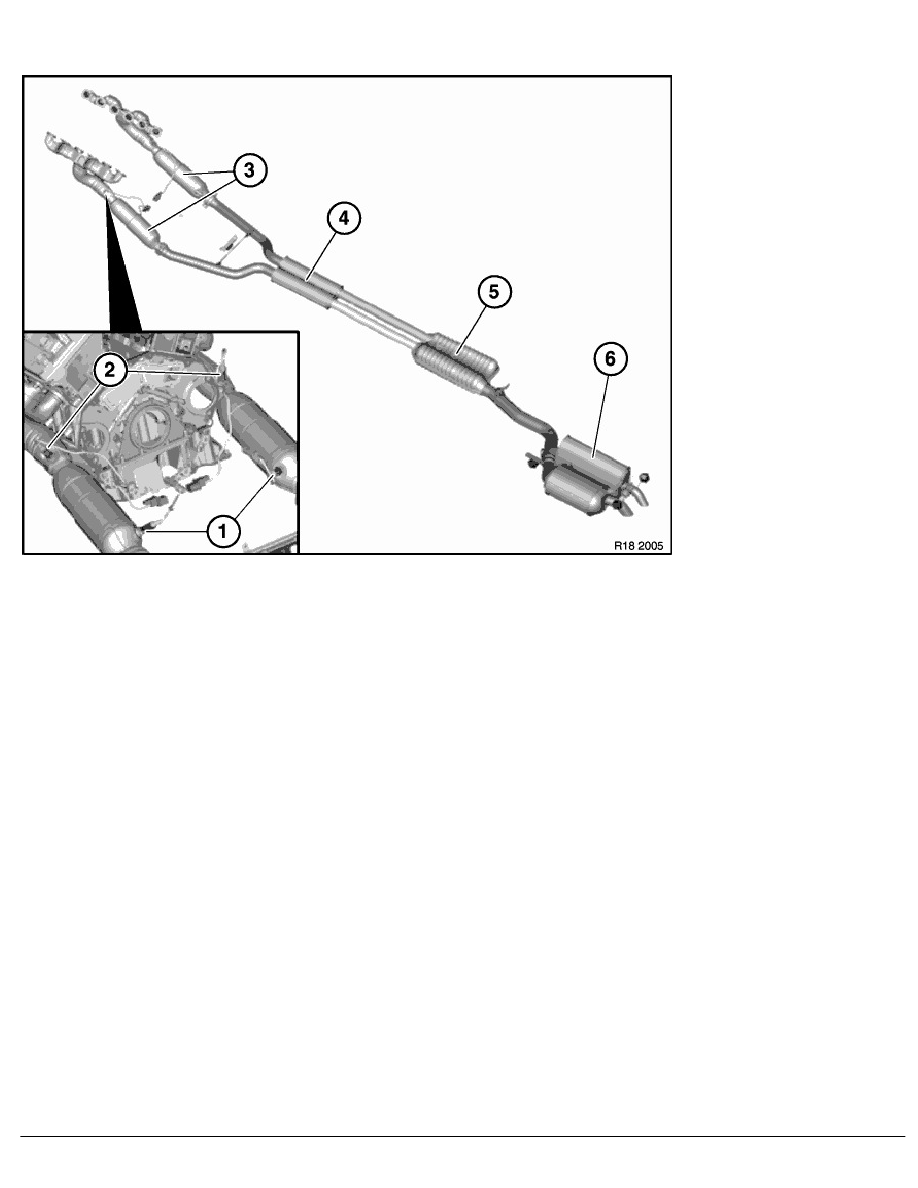 3

4

5

6

2

1

R18 2005