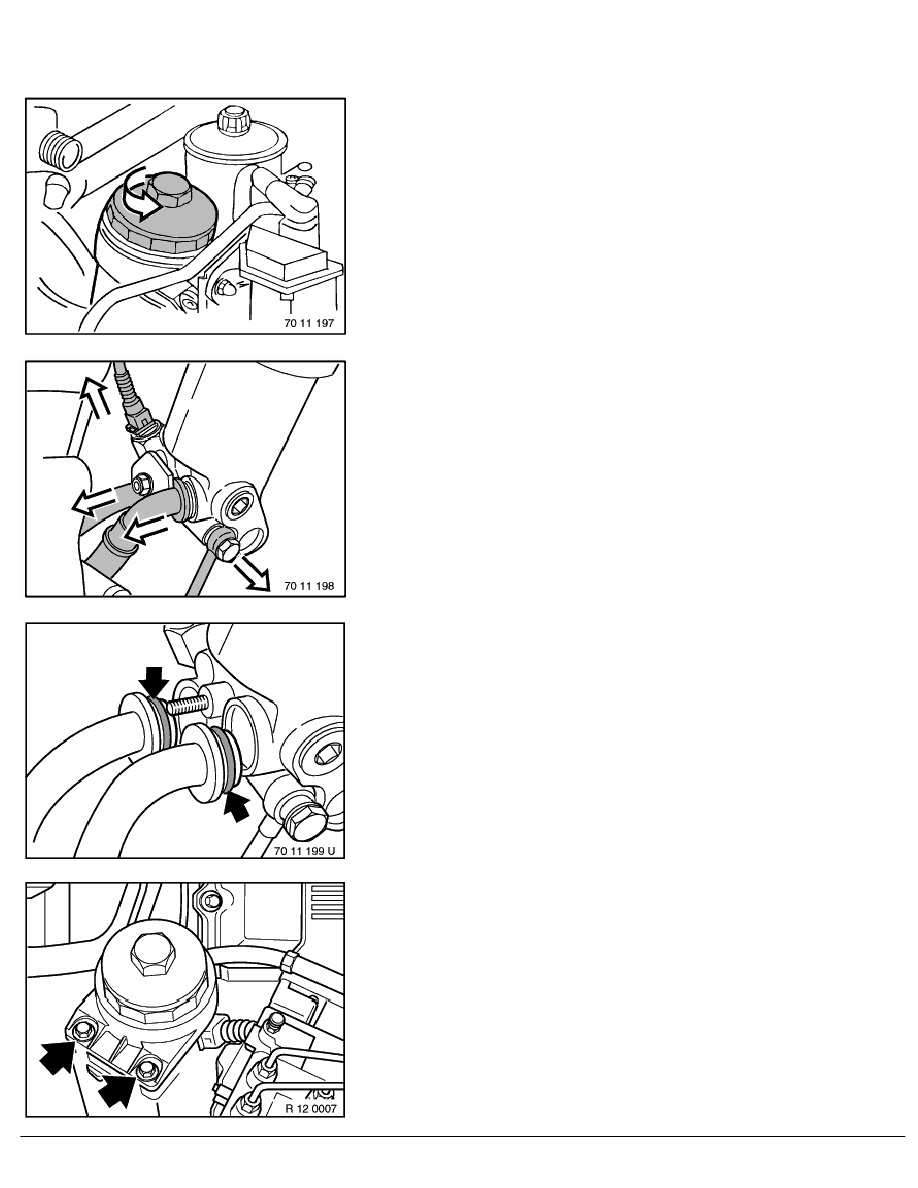 70 11 197

70 11 198

70 11 199 U

R 12 0007