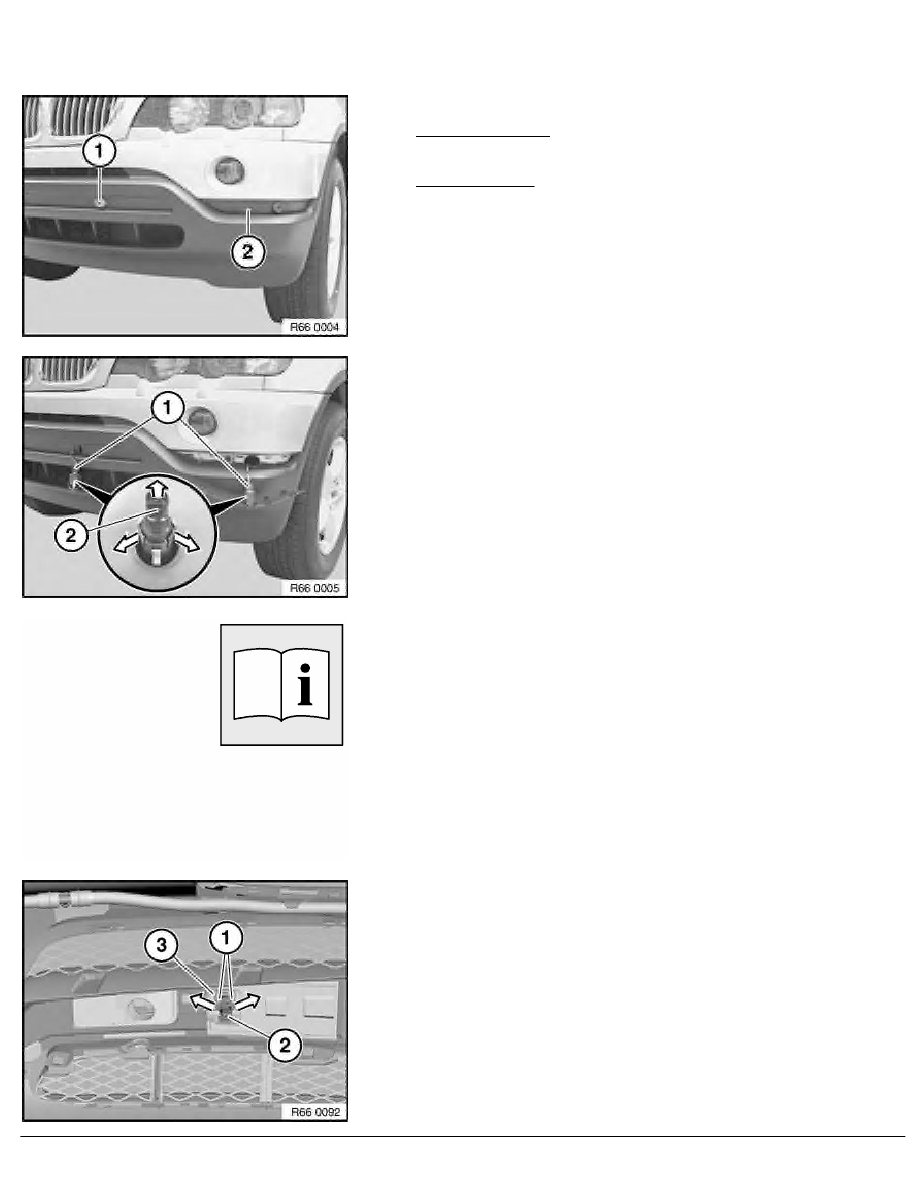 1
2
R66 0004

1
2
R66 0005

3
1
2
R66 0092