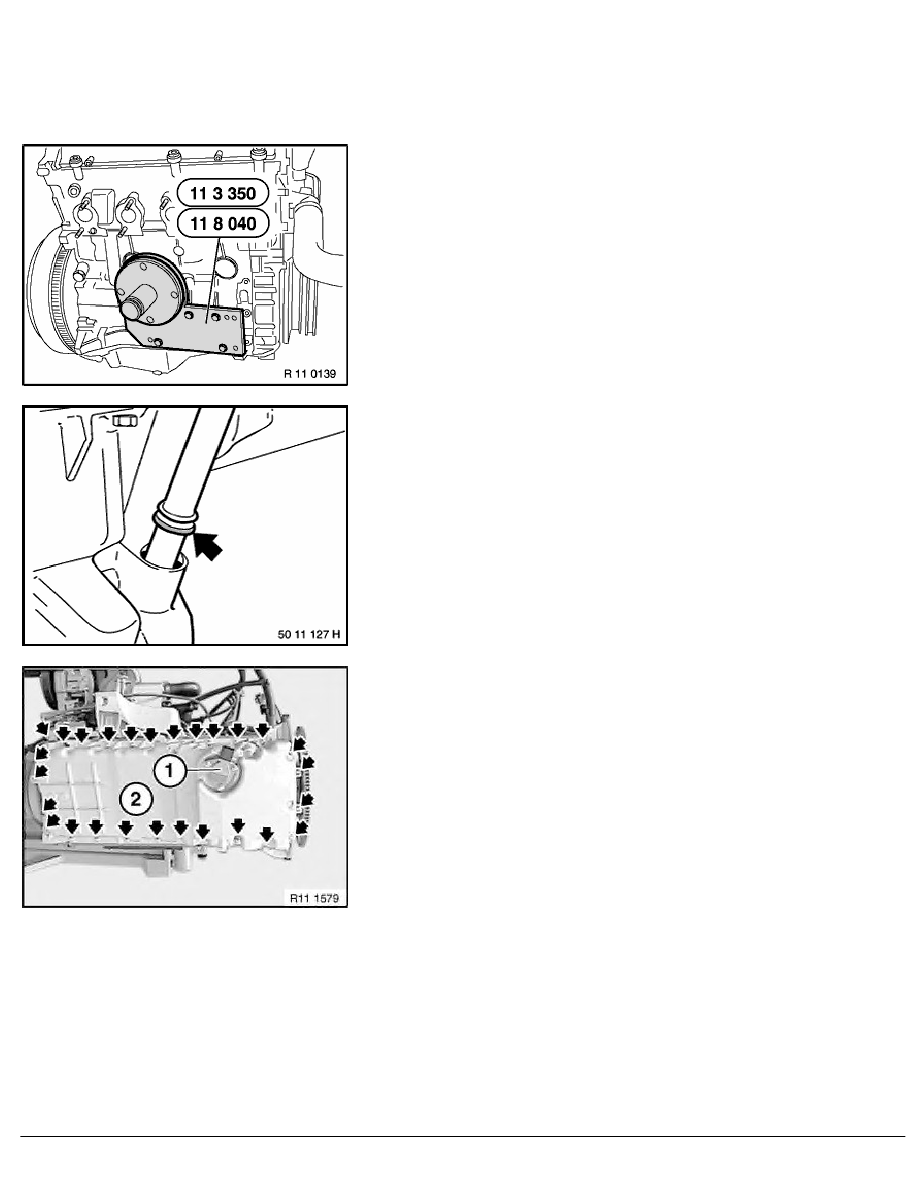 11 3 350
11 8 040
R 11 0139

50 11 127 H

1
2
R11 1579