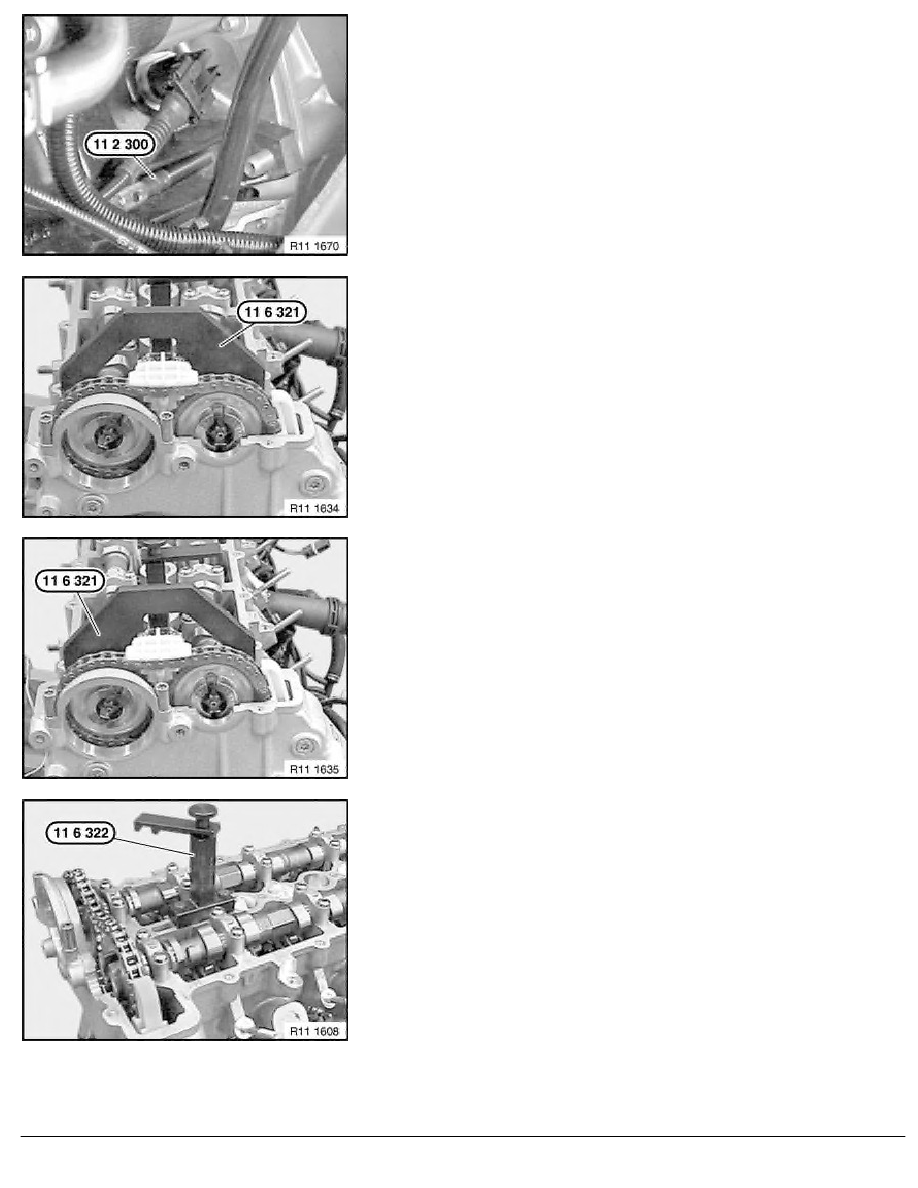 11 2 300

R11 1670

11 6 321

R11 1634

11 6 321

R11 1635

11 6 322

R11 1608